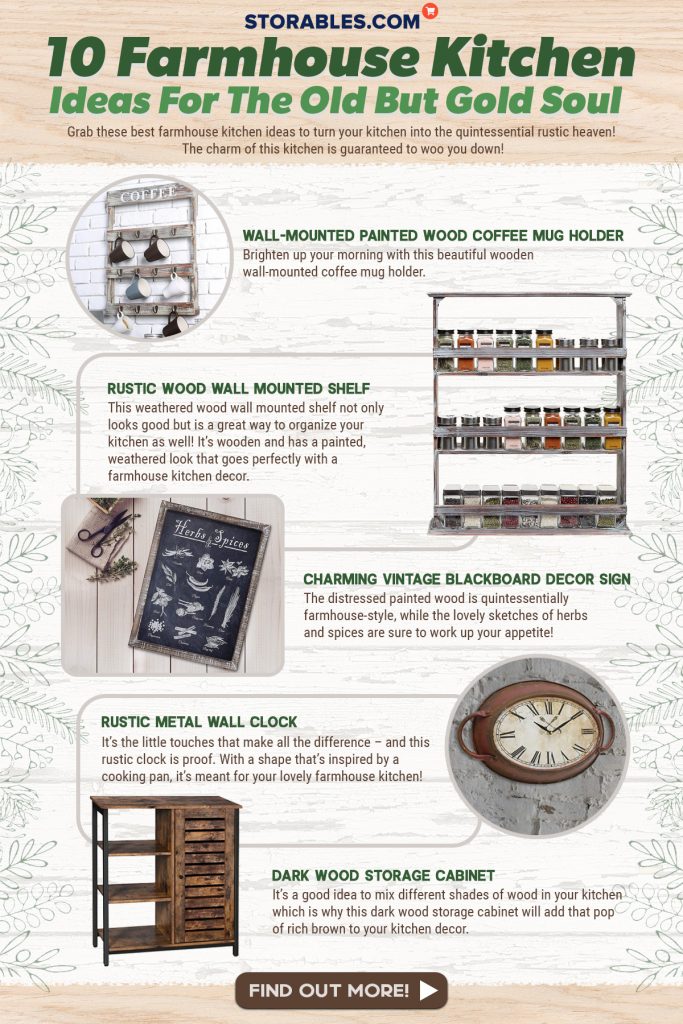 STORABLES.COM

10 Farmhouse Kitchen Ideas For The Old But Gold Soul

Grab these best farmhouse kitchen ideas to turn your kitchen into the quintessential rustic heaven! The charm of this kitchen is guaranteed to woo you down!

COFFEE

WALL-MOUNTED PAINTED WOOD COFFEE MUG HOLDER
Brighten up your morning with this beautiful wooden wall-mounted coffee mug holder.

RUSTIC WOOD WALL MOUNTED SHELF
This weathered wood wall mounted shelf not only looks good but is a great way to organize your kitchen as well! It's wooden and has a painted, weathered look that goes perfectly with a farmhouse kitchen decor.

Herbs & Spices

CHARMING VINTAGE BLACKBOARD DECOR SIGN
The distressed painted wood is quintessentially farmhouse-style, while the lovely sketches of herbs and spices are sure to work up your appetite!

RUSTIC METAL WALL CLOCK
It's the little touches that make all the difference – and this rustic clock is proof. With a shape that's inspired by a cooking pan, it's meant for your lovely farmhouse kitchen!

DARK WOOD STORAGE CABINET
It's a good idea to mix different shades of wood in your kitchen which is why this dark wood storage cabinet will add that pop of rich brown to your kitchen decor.

FIND OUT MORE!