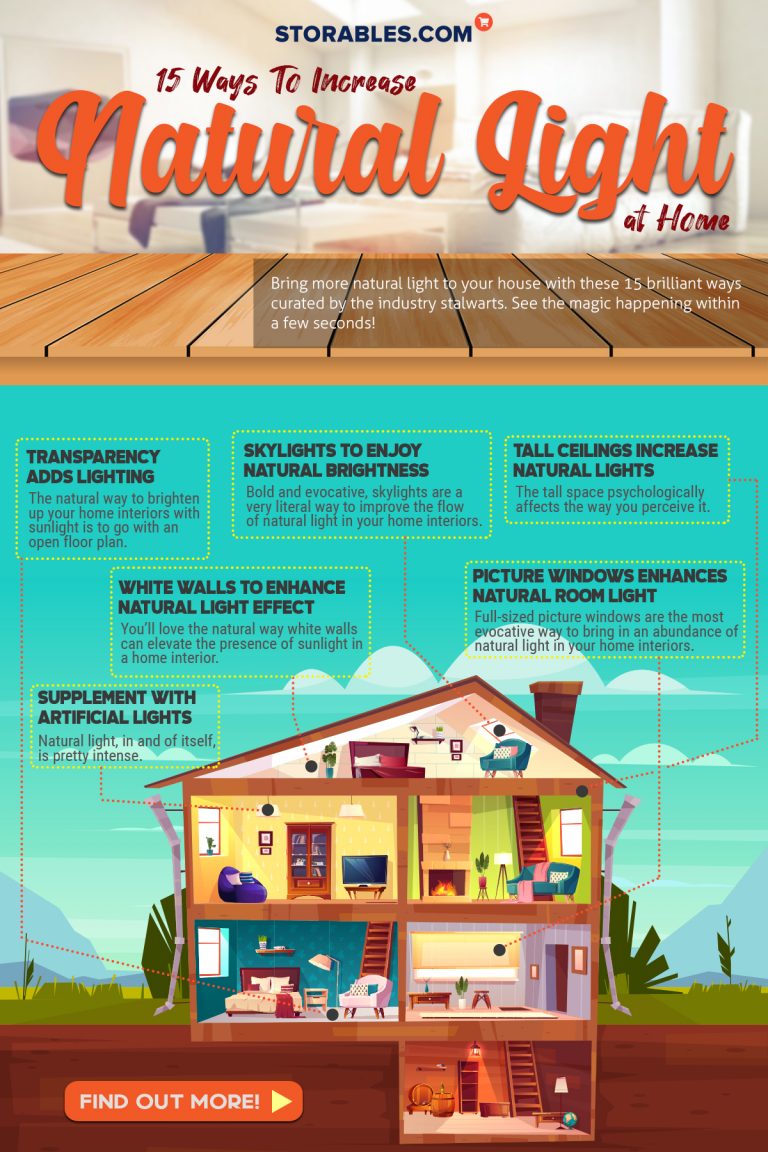 STORABLES.COM

15 Ways To Increase
Natural Light
at Home

Bring more natural light to your house with these 15 brilliant ways curated by the industry stalwarts. See the magic happening within a few seconds!

TRANSPARENCY ADDS LIGHTING
The natural way to brighten up your home interiors with sunlight is to go with an open floor plan.

SKYLIGHTS TO ENJOY NATURAL BRIGHTNESS
Bold and evocative, skylights are a very literal way to improve the flow of natural light in your home interiors.

TALL CEILINGS INCREASE NATURAL LIGHTS
The tall space psychologically affects the way you perceive it.

WHITE WALLS TO ENHANCE NATURAL LIGHT EFFECT
You'll love the natural way white walls can elevate the presence of sunlight in a home interior.

PICTURE WINDOWS ENHANCES NATURAL ROOM LIGHT
Full-sized picture windows are the most evocative way to bring in an abundance of natural light in your home interiors.

SUPPLEMENT WITH ARTIFICIAL LIGHTS
Natural light, in and of itself, is pretty intense.

FIND OUT MORE!