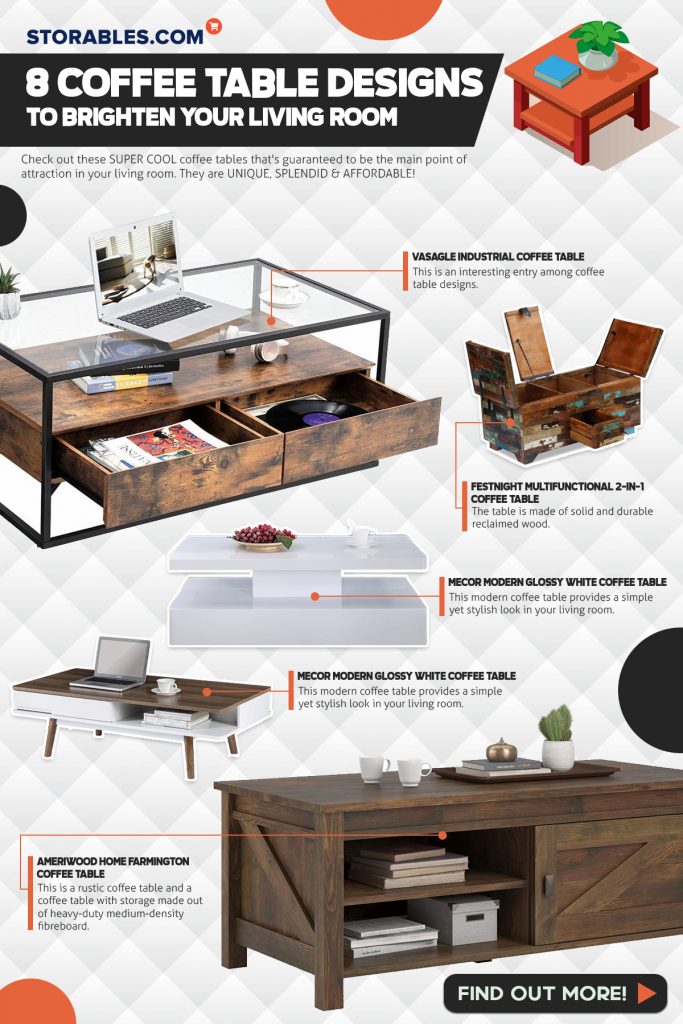 STORABLES.COM

8 COFFEE TABLE DESIGNS
TO BRIGHTEN YOUR LIVING ROOM

Check out these SUPER COOL coffee tables that's guaranteed to be the main point of attraction in your living room. They are UNIQUE, SPLENDID & AFFORDABLE!

VASAGLE INDUSTRIAL COFFEE TABLE
This is an interesting entry among coffee table designs.

FESTNIGHT MULTIFUNCTIONAL 2-IN-1 COFFEE TABLE
The table is made of solid and durable reclaimed wood.

MECOR MODERN GLOSSY WHITE COFFEE TABLE
This modern coffee table provides a simple yet stylish look in your living room.

MECOR MODERN GLOSSY WHITE COFFEE TABLE
This modern coffee table provides a simple yet stylish look in your living room.

AMERIWOOD HOME FARMINGTON COFFEE TABLE
This is a rustic coffee table and a coffee table with storage made out of heavy-duty medium-density fibreboard.

FIND OUT MORE!