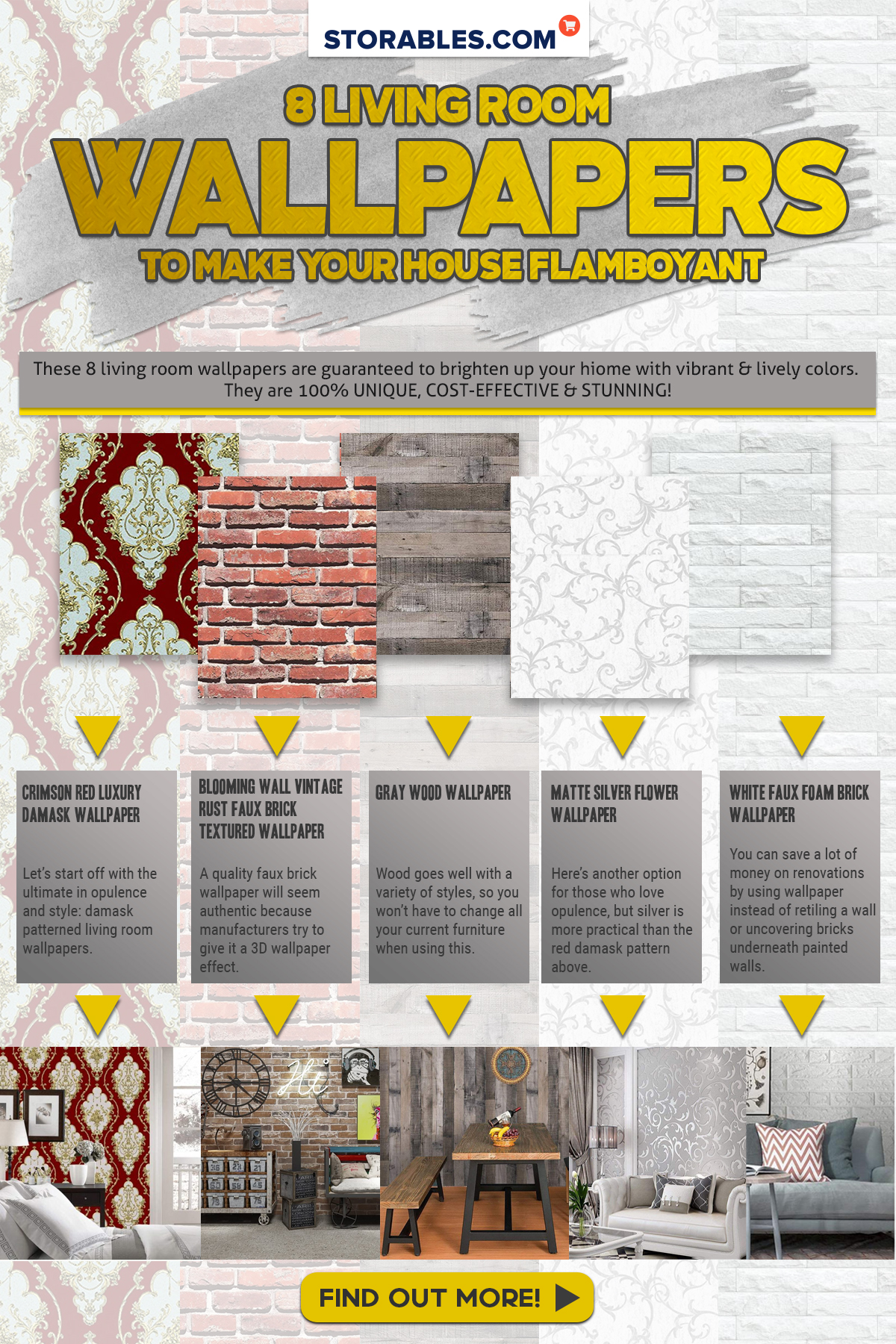 STORABLES.COM

8 LIVING ROOM
WALLPAPERS
TO MAKE YOUR HOUSE FLAMBOYANT

These 8 living room wallpapers are guaranteed to brighten up your hiome with vibrant & lively colors. They are 100% UNIQUE, COST-EFFECTIVE & STUNNING!

CRIMSON RED LUXURY DAMASK WALLPAPER

Let's start off with the ultimate in opulence and style: damask patterned living room wallpapers.

BLOOMING WALL VINTAGE RUST FAUX BRICK TEXTURED WALLPAPER

A quality faux brick wallpaper will seem authentic because manufacturers try to give it a 3D wallpaper effect.

GRAY WOOD WALLPAPER

Wood goes well with a variety of styles, so you won't have to change all your current furniture when using this.

MATTE SILVER FLOWER WALLPAPER

Here's another option for those who love opulence, but silver is more practical than the red damask pattern above.

WHITE FAUX FOAM BRICK WALLPAPER

You can save a lot of money on renovations by using wallpaper instead of retiling a wall or uncovering bricks underneath painted walls.

FIND OUT MORE!