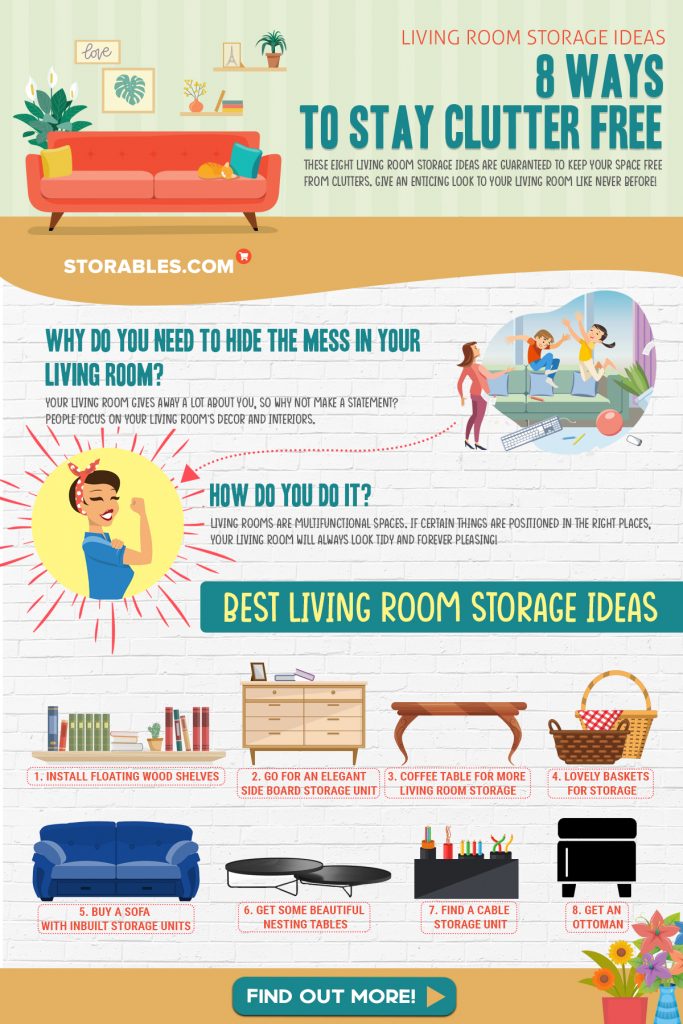 love

LIVING ROOM STORAGE IDEAS

8 WAYS TO STAY CLUTTER FREE

THESE EIGHT LIVING ROOM STORAGE IDEAS ARE GUARANTEED TO KEEP YOUR SPACE FREE FROM CLUTTERS. GIVE AN ENTICING LOOK TO YOUR LIVING ROOM LIKE NEVER BEFORE!

STORABLES.COM

WHY DO YOU NEED TO HIDE THE MESS IN YOUR LIVING ROOM?

YOUR LIVING ROOM GIVES AWAY A LOT ABOUT YOU, SO WHY NOT MAKE A STATEMENT? PEOPLE FOCUS ON YOUR LIVING ROOM'S DECOR AND INTERIORS.

HOW DO YOU DO IT?

LIVING ROOMS ARE MULTIFUNCTIONAL SPACES. IF CERTAIN THINGS ARE POSITIONED IN THE RIGHT PLACES, YOUR LIVING ROOM WILL ALWAYS LOOK TIDY AND FOREVER PLEASING!

BEST LIVING ROOM STORAGE IDEAS

1. INSTALL FLOATING WOOD SHELVES

2. GO FOR AN ELEGANT SIDE BOARD STORAGE UNIT

3. COFFEE TABLE FOR MORE LIVING ROOM STORAGE

4. LOVELY BASKETS FOR STORAGE

5. BUY A SOFA WITH INBUILT STORAGE UNITS

6. GET SOME BEAUTIFUL NESTING TABLES

7. FIND A CABLE STORAGE UNIT

8. GET AN OTTOMAN

FIND OUT MORE!