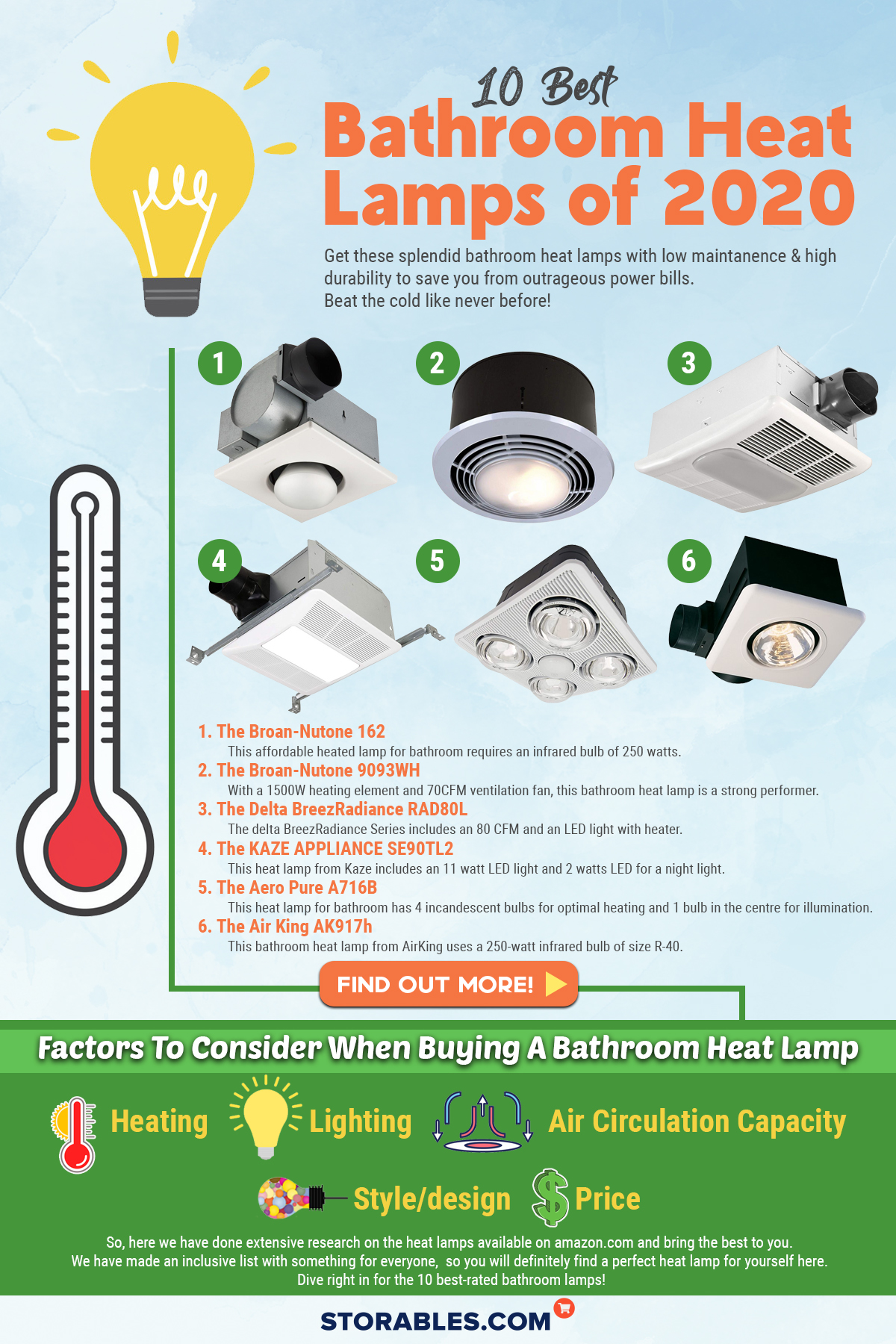 10 Best
Bathroom Heat Lamps of 2020

Get these splendid bathroom heat lamps with low maintanence & high durability to save you from outrageous power bills.
Beat the cold like never before!

1
2
3
4
5
6

1. The Broan-Nutone 162
This affordable heated lamp for bathroom requires an infrared bulb of 250 watts.
2. The Broan-Nutone 9093WH
With a 1500W heating element and 70CFM ventilation fan, this bathroom heat lamp is a strong performer.
3. The Delta BreezRadiance RAD80L
The delta BreezRadiance Series includes an 80 CFM and an LED light with heater.
4. The KAZE APPLIANCE SE90TL2
This heat lamp from Kaze includes an 11 watt LED light and 2 watts LED for a night light.
5. The Aero Pure A716B
This heat lamp for bathroom has 4 incandescent bulbs for optimal heating and 1 bulb in the centre for illumination.
6. The Air King AK917h
This bathroom heat lamp from AirKing uses a 250-watt infrared bulb of size R-40.

FIND OUT MORE!

Factors To Consider When Buying A Bathroom Heat Lamp

Heating
Lighting
Air Circulation Capacity
Style/design
Price

So, here we have done extensive research on the heat lamps available on amazon.com and bring the best to you.
We have made an inclusive list with something for everyone, so you will definitely find a perfect heat lamp for yourself here.
Dive right in for the 10 best-rated bathroom lamps!

STORABLES.COM