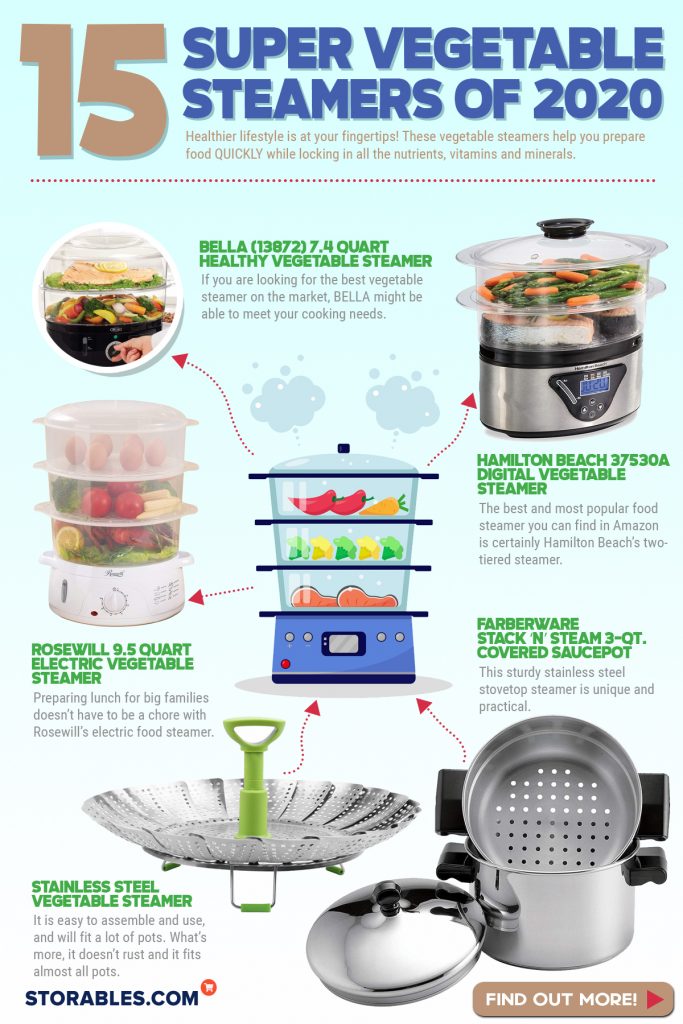 15 SUPER VEGETABLE STEAMERS OF 2020

Healthier lifestyle is at your fingertips! These vegetable steamers help you prepare food QUICKLY while locking in all the nutrients, vitamins and minerals.

BELLA (13872) 7.4 QUART HEALTHY VEGETABLE STEAMER

If you are looking for the best vegetable steamer on the market, BELLA might be able to meet your cooking needs.

HAMILTON BEACH 37530A DIGITAL VEGETABLE STEAMER

The best and most popular food steamer you can find in Amazon is certainly Hamilton Beach's two-tiered steamer.

ROSEWILL 9.5 QUART ELECTRIC VEGETABLE STEAMER

Preparing lunch for big families doesn't have to be a chore with Rosewill's electric food steamer.

FARBERWARE STACK 'N' STEAM 3-QT. COVERED SAUCEPOT

This sturdy stainless steel stovetop steamer is unique and practical.

STAINLESS STEEL VEGETABLE STEAMER

It is easy to assemble and use, and will fit a lot of pots. What's more, it doesn't rust and it fits almost all pots.

STORABLES.COM

FIND OUT MORE!