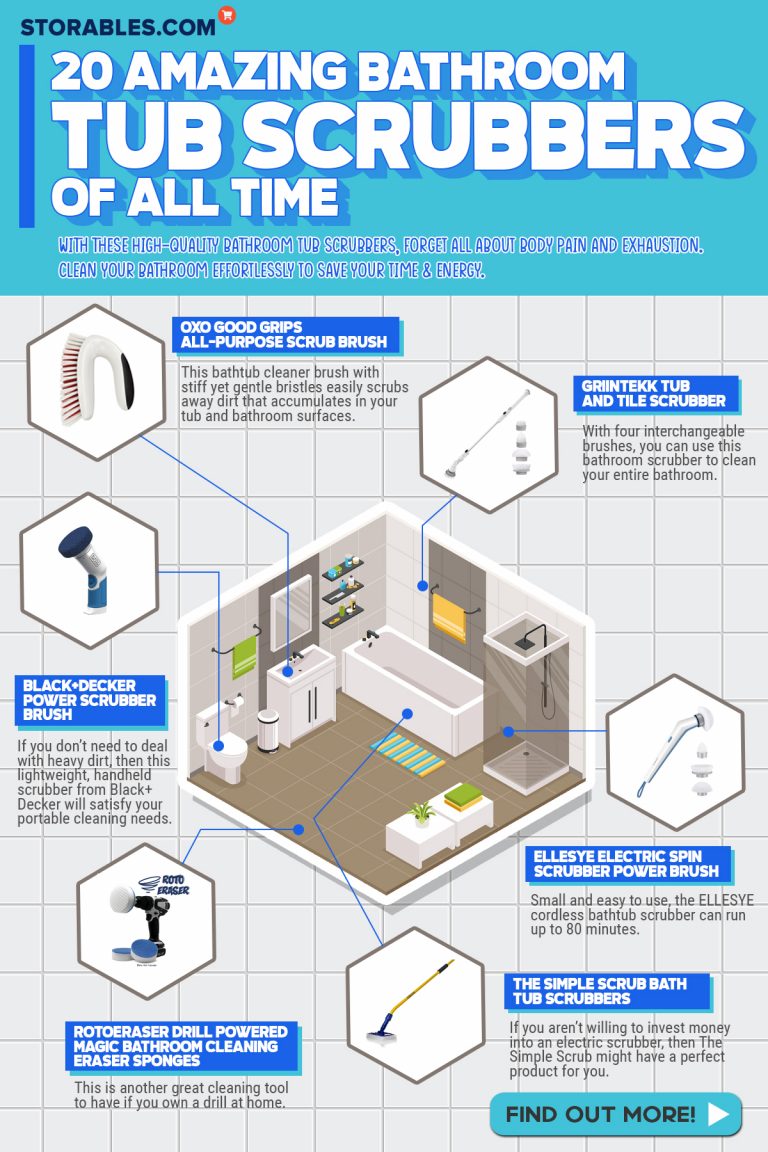 STORABLES.COM

20 AMAZING BATHROOM TUB SCRUBBERS OF ALL TIME

WITH THESE HIGH-QUALITY BATHROOM TUB SCRUBBERS, FORGET ALL ABOUT BODY PAIN AND EXHAUSTION. CLEAN YOUR BATHROOM EFFORTLESSLY TO SAVE YOUR TIME & ENERGY.

OXO GOOD GRIPS ALL-PURPOSE SCRUB BRUSH

This bathtub cleaner brush with stiff yet gentle bristles easily scrubs away dirt that accumulates in your tub and bathroom surfaces.

GRIINTEKK TUB AND TILE SCRUBBER

With four interchangeable brushes, you can use this bathroom scrubber to clean your entire bathroom.

BLACK+DECKER POWER SCRUBBER BRUSH

If you don't need to deal with heavy dirt, then this lightweight, handheld scrubber from Black+ Decker will satisfy your portable cleaning needs.

ELLESYE ELECTRIC SPIN SCRUBBER POWER BRUSH

Small and easy to use, the ELLESYE cordless bathtub scrubber can run up to 80 minutes.

ROTO ERASER

ROTOERASER DRILL POWERED MAGIC BATHROOM CLEANING ERASER SPONGES

This is another great cleaning tool to have if you own a drill at home.

THE SIMPLE SCRUB BATH TUB SCRUBBERS

If you aren't willing to invest money into an electric scrubber, then The Simple Scrub might have a perfect product for you.

FIND OUT MORE!