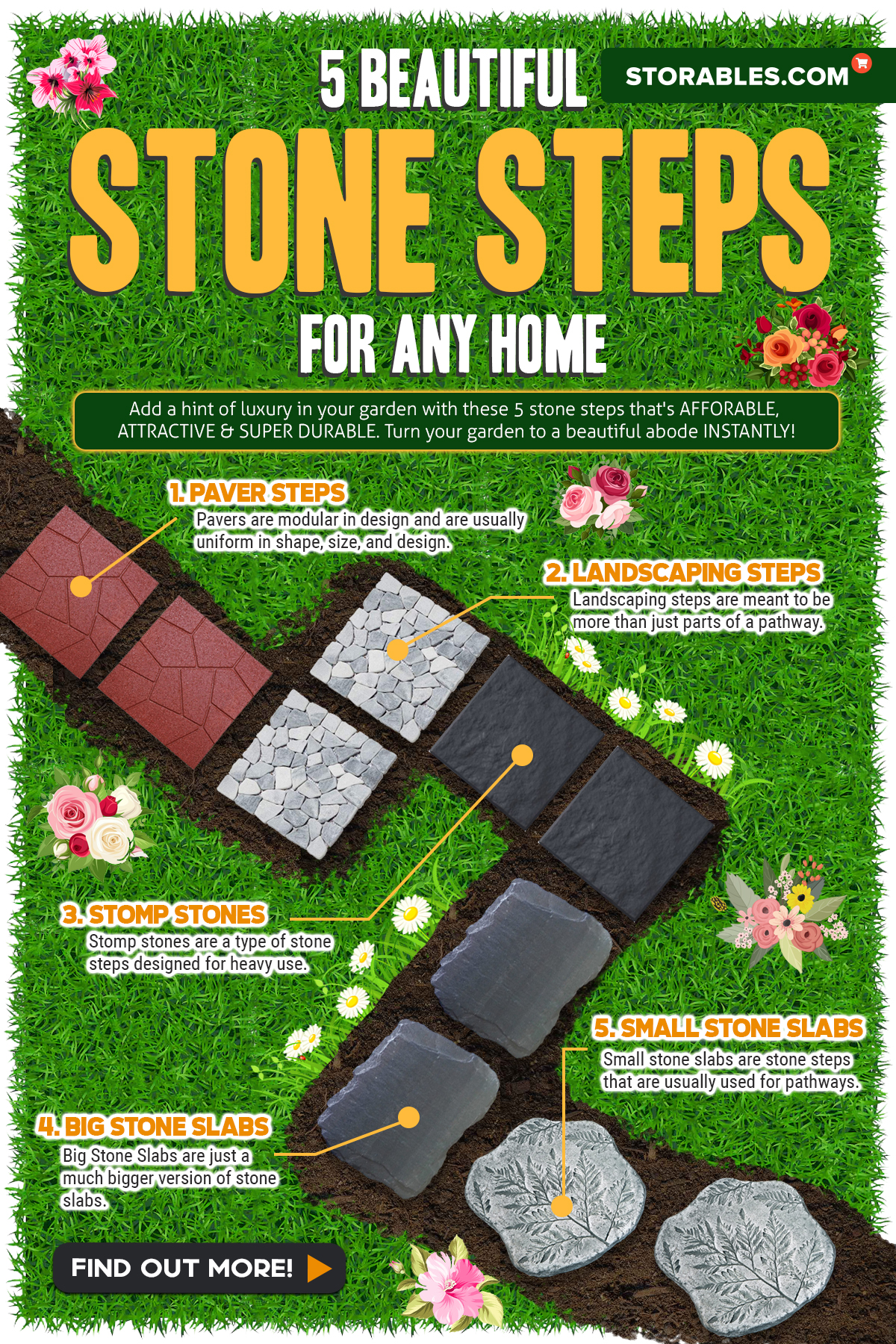 5 BEAUTIFUL

STORABLES.COM

STONE STEPS

FOR ANY HOME

Add a hint of luxury in your garden with these 5 stone steps that's AFFORABLE, ATTRACTIVE & SUPER DURABLE. Turn your garden to a beautiful abode INSTANTLY!

1. PAVER STEPS
Pavers are modular in design and are usually uniform in shape, size, and design.

2. LANDSCAPING STEPS
Landscaping steps are meant to be more than just parts of a pathway.

3. STOMP STONES
Stomp stones are a type of stone steps designed for heavy use.

5. SMALL STONE SLABS
Small stone slabs are stone steps that are usually used for pathways.

4. BIG STONE SLABS
Big Stone Slabs are just a much bigger version of stone slabs.

FIND OUT MORE!