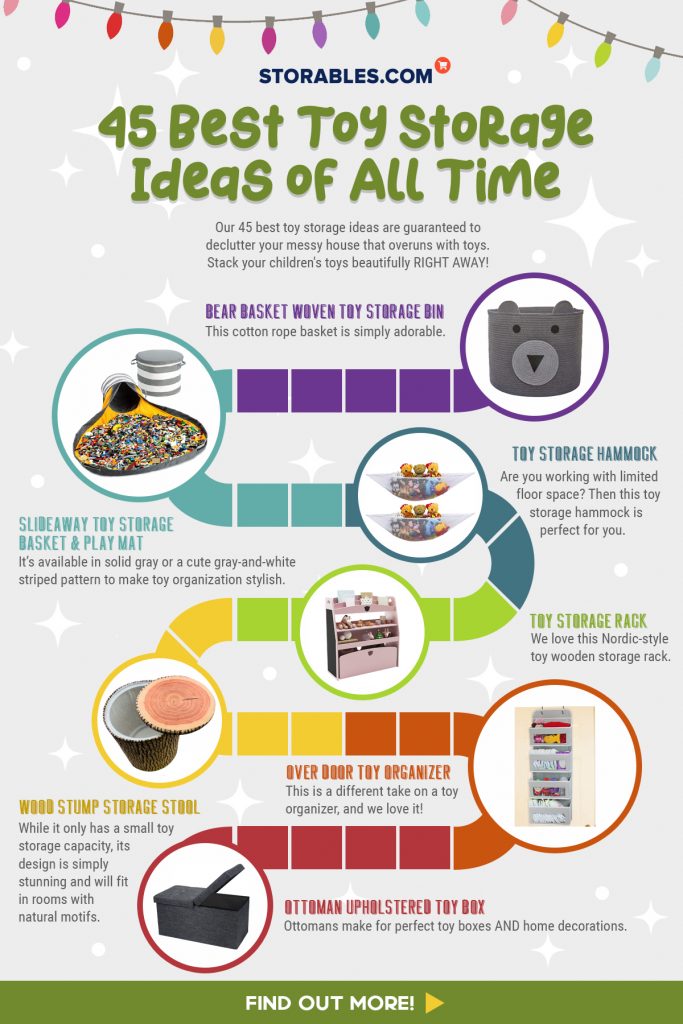 STORABLES.COM

45 Best Toy Storage Ideas of All Time

Our 45 best toy storage ideas are guaranteed to declutter your messy house that overuns with toys. Stack your children's toys beautifully RIGHT AWAY!

BEAR BASKET WOVEN TOY STORAGE BIN
This cotton rope basket is simply adorable.

TOY STORAGE HAMMOCK
Are you working with limited floor space? Then this toy storage hammock is perfect for you.

SLIDEAWAY TOY STORAGE BASKET & PLAY MAT
It's available in solid gray or a cute gray-and-white striped pattern to make toy organization stylish.

TOY STORAGE RACK
We love this Nordic-style toy wooden storage rack.

OVER DOOR TOY ORGANIZER
This is a different take on a toy organizer, and we love it!

WOOD STUMP STORAGE STOOL
While it only has a small toy storage capacity, its design is simply stunning and will fit in rooms with natural motifs.

OTTOMAN UPHOLSTERED TOY BOX
Ottomans make for perfect toy boxes AND home decorations.

FIND OUT MORE!