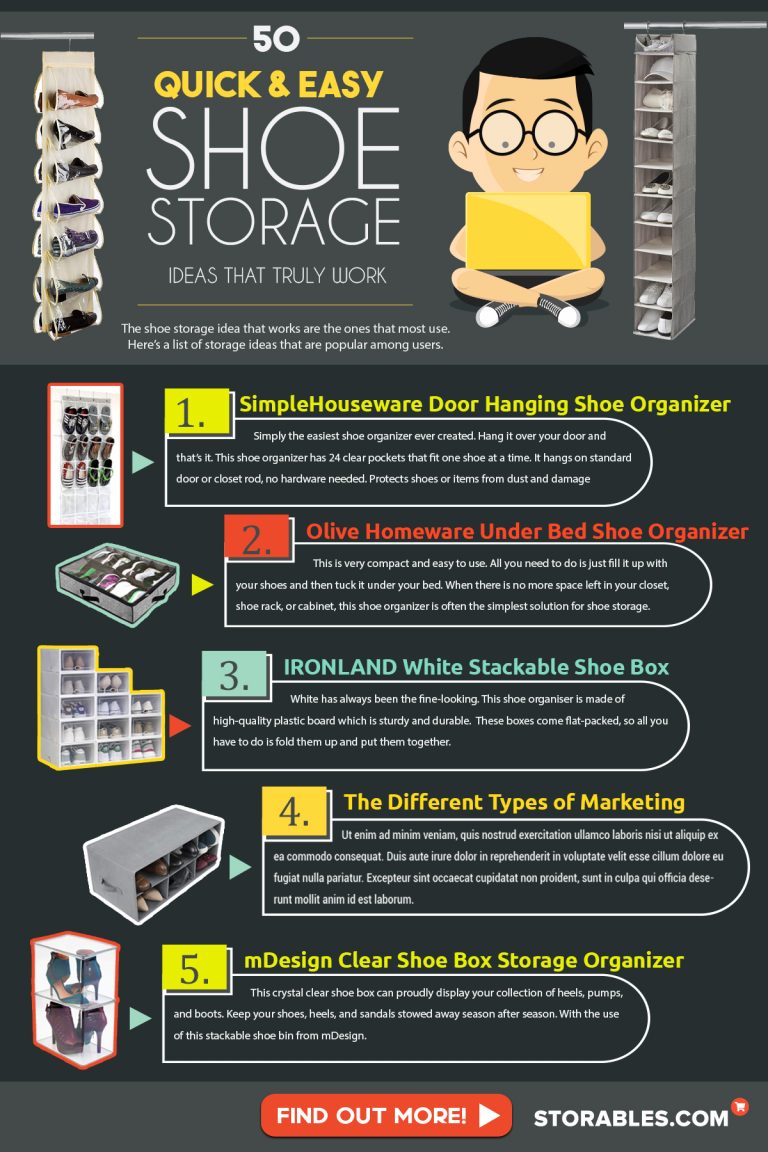 50
QUICK & EASY
SHOE
STORAGE
IDEAS THAT TRULY WORK

The shoe storage idea that works are the ones that most use. Here's a list of storage ideas that are popular among users.

1.
SimpleHouseware Door Hanging Shoe Organizer
Simply the easiest shoe organizer ever created. Hang it over your door and that's it. This shoe organizer has 24 clear pockets that fit one shoe at a time. It hangs on standard door or closet rod, no hardware needed. Protects shoes or items from dust and damage

2.
Olive Homeware Under Bed Shoe Organizer
This is very compact and easy to use. All you need to do is just fill it up with your shoes and then tuck it under your bed. When there is no more space left in your closet, shoe rack, or cabinet, this shoe organizer is often the simplest solution for shoe storage.

3.
IRONLAND White Stackable Shoe Box
White has always been the fine-looking. This shoe organiser is made of high-quality plastic board which is sturdy and durable. These boxes come flat-packed, so all you have to do is fold them up and put them together.

4.
The Different Types of Marketing
Ut enim ad minim veniam, quis nostrud exercitation ullamco laboris nisi ut aliquip ex ea commodo consequat. Duis aute irure dolor in reprehenderit in voluptate velit esse cillum dolore eu fugiat nulla pariatur. Excepteur sint occaecat cupidatat non proident, sunt in culpa qui officia deserunt mollit anim id est laborum.

5.
mDesign Clear Shoe Box Storage Organizer
This crystal clear shoe box can proudly display your collection of heels, pumps, and boots. Keep your shoes, heels, and sandals stowed away season after season. With the use of this stackable shoe bin from mDesign.

FIND OUT MORE!
STORABLES.COM