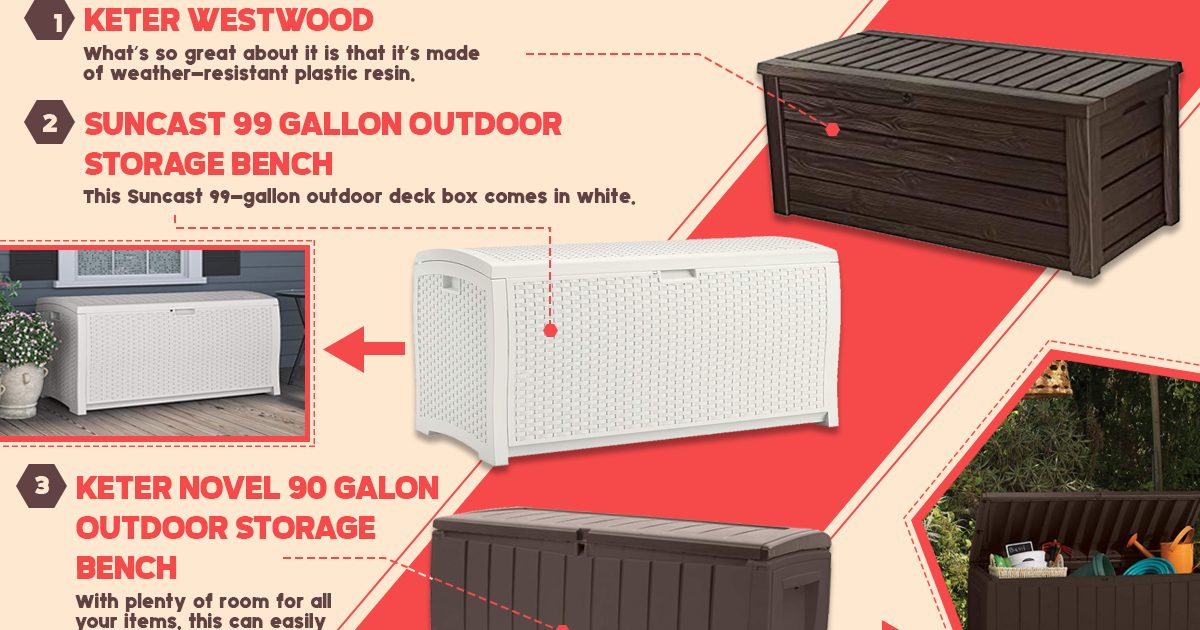 1 KETER WESTWOOD

What's so great about it is that it's made of weather-resistant plastic resin.

2 SUNCAST 99 GALLON OUTDOOR STORAGE BENCH

This Suncast 99-gallon outdoor deck box comes in white.

3 KETER NOVEL 90 GALON OUTDOOR STORAGE BENCH

With plenty of room for all your items, this can easily