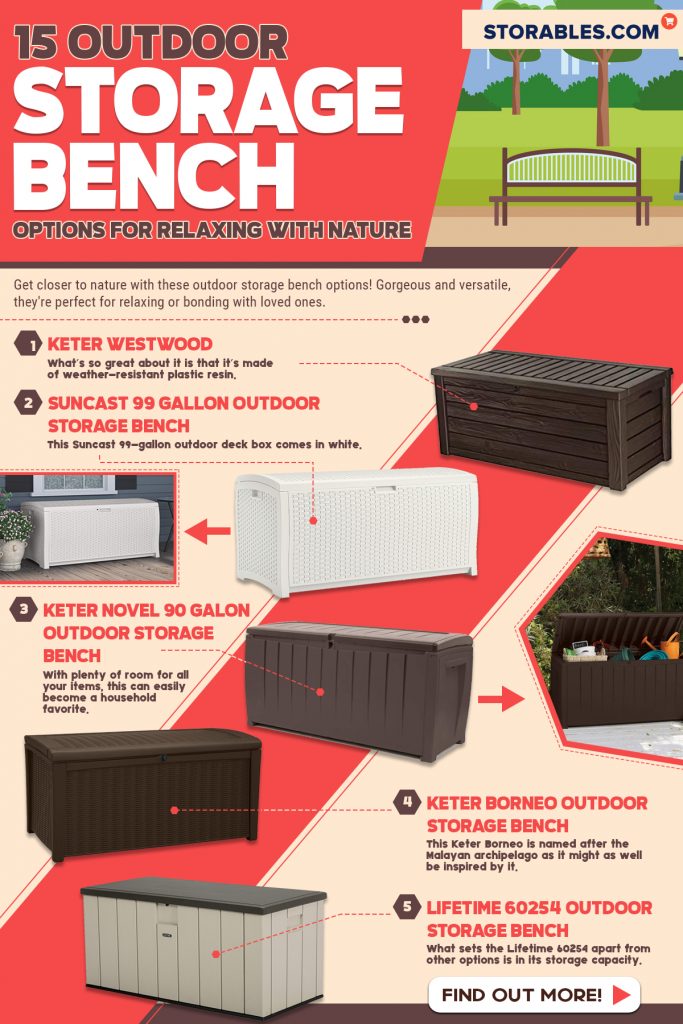 15 OUTDOOR STORAGE BENCH

OPTIONS FOR RELAXING WITH NATURE

STORABLES.COM

Get closer to nature with these outdoor storage bench options! Gorgeous and versatile, they're perfect for relaxing or bonding with loved ones.

1 KETER WESTWOOD
What's so great about it is that it's made of weather-resistant plastic resin.

2 SUNCAST 99 GALLON OUTDOOR STORAGE BENCH
This Suncast 99-gallon outdoor deck box comes in white.

3 KETER NOVEL 90 GALON OUTDOOR STORAGE BENCH
With plenty of room for all your items, this can easily become a household favorite.

4 KETER BORNEO OUTDOOR STORAGE BENCH
This Keter Borneo is named after the Malayan archipelago as it might as well be inspired by it.

5 LIFETIME 60254 OUTDOOR STORAGE BENCH
What sets the Lifetime 60254 apart from other options is in its storage capacity.

FIND OUT MORE!