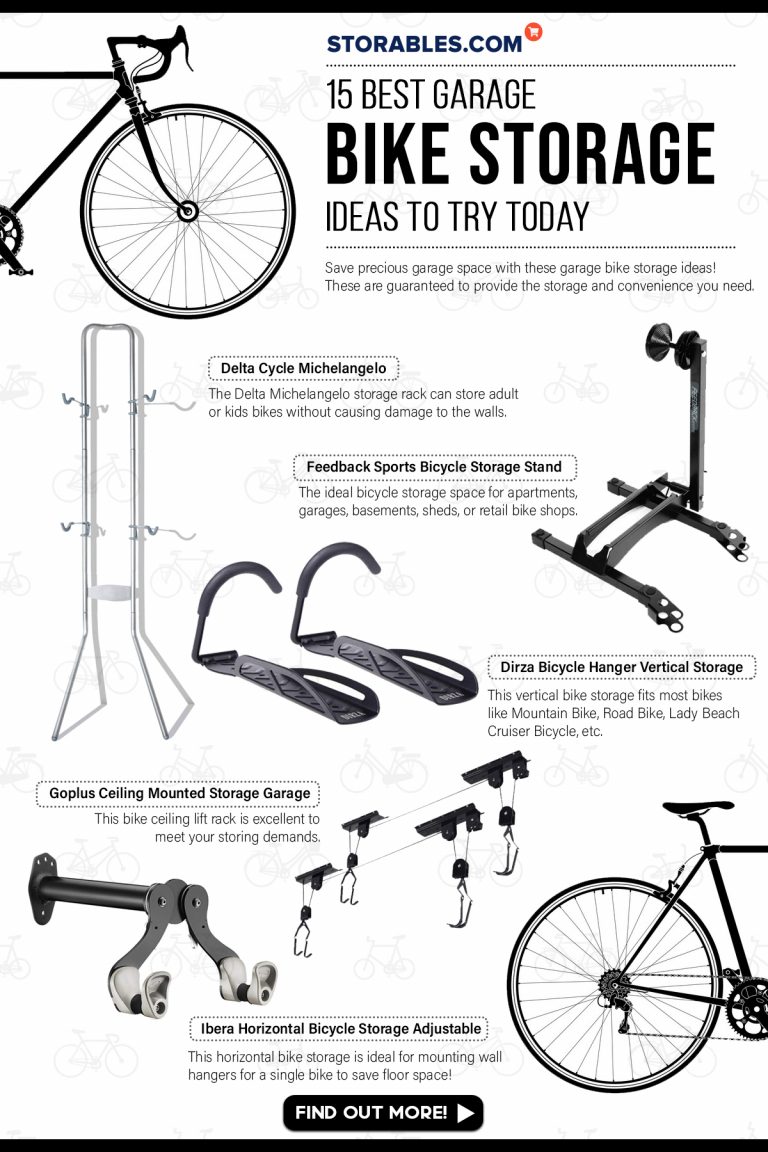 STORABLES.COM

15 BEST GARAGE
BIKE STORAGE
IDEAS TO TRY TODAY

Save precious garage space with these garage bike storage ideas! These are guaranteed to provide the storage and convenience you need.

Delta Cycle Michelangelo
The Delta Michelangelo storage rack can store adult or kids bikes without causing damage to the walls.

Feedback Sports Bicycle Storage Stand
The ideal bicycle storage space for apartments, garages, basements, sheds, or retail bike shops.

Dirza Bicycle Hanger Vertical Storage
This vertical bike storage fits most bikes like Mountain Bike, Road Bike, Lady Beach Cruiser Bicycle, etc.

Goplus Ceiling Mounted Storage Garage
This bike ceiling lift rack is excellent to meet your storing demands.

Ibera Horizontal Bicycle Storage Adjustable
This horizontal bike storage is ideal for mounting wall hangers for a single bike to save floor space!

FIND OUT MORE!