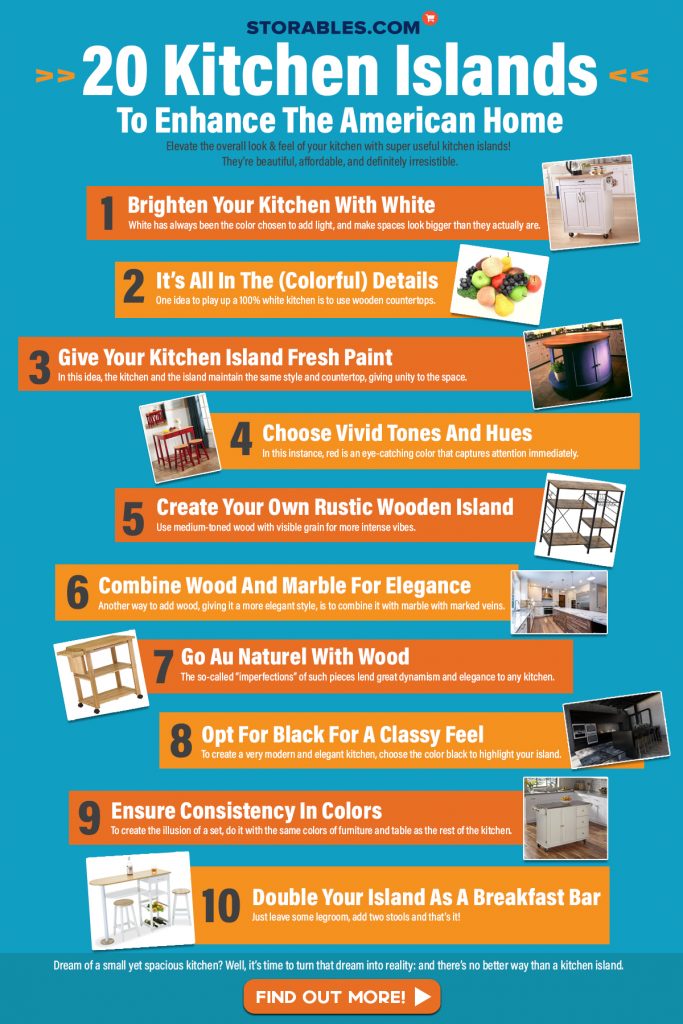 STORABLES.COM

>> 20 Kitchen Islands <<

To Enhance The American Home

Elevate the overall look & feel of your kitchen with super useful kitchen islands! They're beautiful, affordable, and definitely irresistible.

1 Brighten Your Kitchen With White
White has always been the color chosen to add light, and make spaces look bigger than they actually are.

2 It's All In The (Colorful) Details
One idea to play up a 100% white kitchen is to use wooden countertops.

3 Give Your Kitchen Island Fresh Paint
In this idea, the kitchen and the island maintain the same style and countertop, giving unity to the space.

4 Choose Vivid Tones And Hues
In this instance, red is an eye-catching color that captures attention immediately.

5 Create Your Own Rustic Wooden Island
Use medium-toned wood with visible grain for more intense vibes.

6 Combine Wood And Marble For Elegance
Another way to add wood, giving it a more elegant style, is to combine it with marble with marked veins.

7 Go Au Naturel With Wood
The so-called "imperfections" of such pieces lend great dynamism and elegance to any kitchen.

8 Opt For Black For A Classy Feel
To create a very modern and elegant kitchen, choose the color black to highlight your island.

9 Ensure Consistency In Colors
To create the illusion of a set, do it with the same colors of furniture and table as the rest of the kitchen.

10 Double Your Island As A Breakfast Bar
Just leave some legroom, add two stools and that's it!

Dream of a small yet spacious kitchen? Well, it's time to turn that dream into reality: and there's no better way than a kitchen island.

FIND OUT MORE!