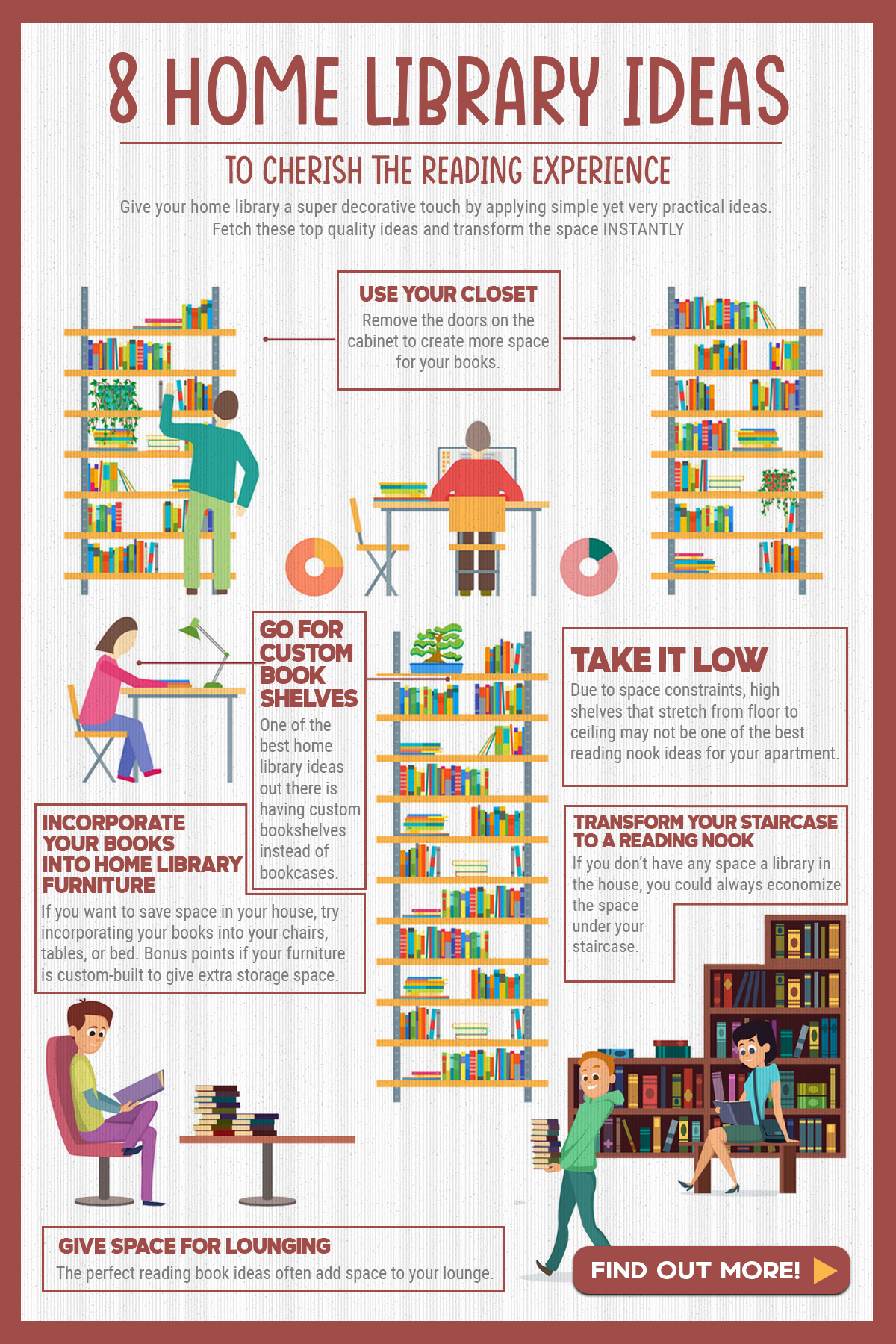 8 HOME LIBRARY IDEAS

TO CHERISH THE READING EXPERIENCE

Give your home library a super decorative touch by applying simple yet very practical ideas. Fetch these top quality ideas and transform the space INSTANTLY

USE YOUR CLOSET
Remove the doors on the cabinet to create more space for your books.

GO FOR CUSTOM BOOK SHELVES
One of the best home library ideas out there is having custom bookshelves instead of bookcases.

TAKE IT LOW
Due to space constraints, high shelves that stretch from floor to ceiling may not be one of the best reading nook ideas for your apartment.

INCORPORATE YOUR BOOKS INTO HOME LIBRARY FURNITURE
If you want to save space in your house, try incorporating your books into your chairs, tables, or bed. Bonus points if your furniture is custom-built to give extra storage space.

TRANSFORM YOUR STAIRCASE TO A READING NOOK
If you don't have any space a library in the house, you could always economize the space under your staircase.

GIVE SPACE FOR LOUNGING
The perfect reading book ideas often add space to your lounge.

FIND OUT MORE!