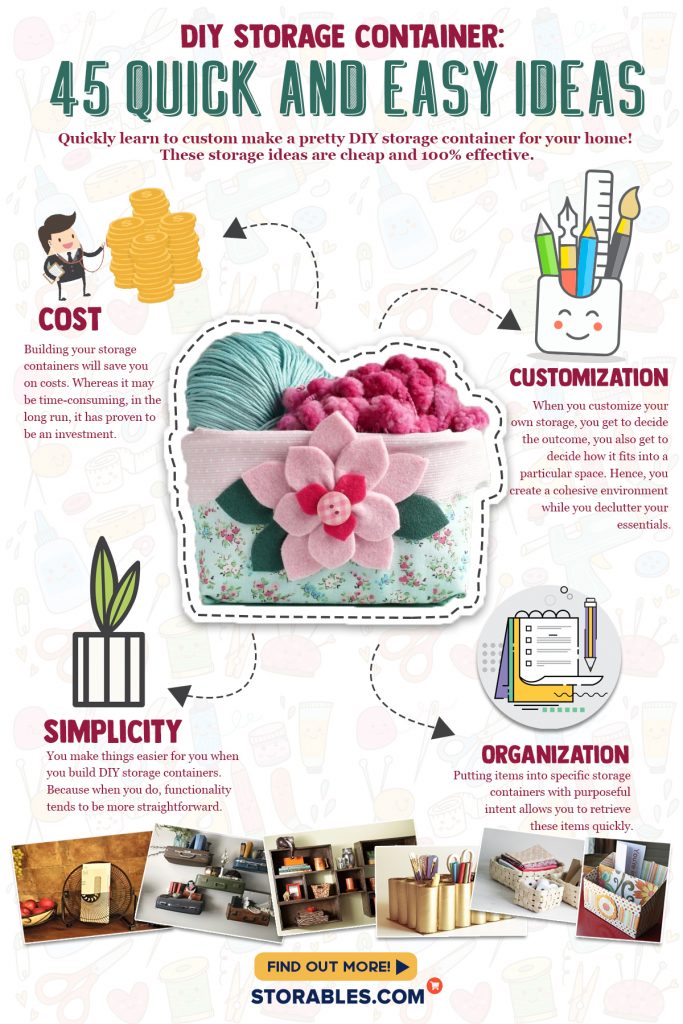 DIY STORAGE CONTAINER:
45 QUICK AND EASY IDEAS

Quickly learn to custom make a pretty DIY storage container for your home! These storage ideas are cheap and 100% effective.

COST

Building your storage containers will save you on costs. Whereas it may be time-consuming, in the long run, it has proven to be an investment.

CUSTOMIZATION

When you customize your own storage, you get to decide the outcome, you also get to decide how it fits into a particular space. Hence, you create a cohesive environment while you declutter your essentials.

SIMPLICITY

You make things easier for you when you build DIY storage containers. Because when you do, functionality tends to be more straightforward.

ORGANIZATION

Putting items into specific storage containers with purposeful intent allows you to retrieve these items quickly.

FIND OUT MORE!

STORABLES.COM