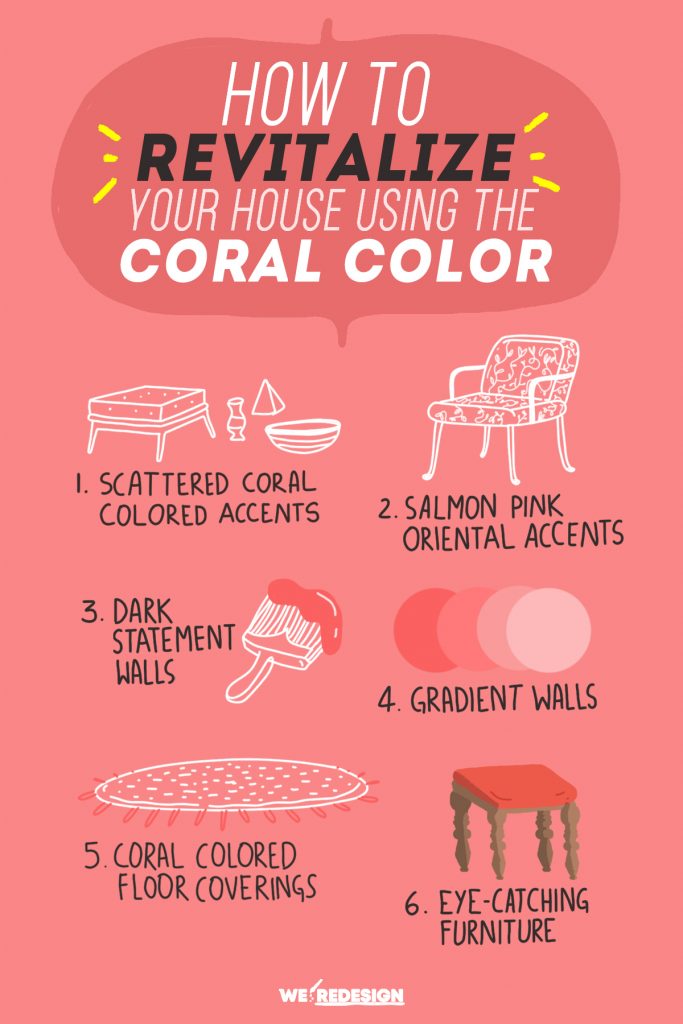 HOW TO
REVITALIZE
YOUR HOUSE USING THE
CORAL COLOR

1. SCATTERED CORAL COLORED ACCENTS

2. SALMON PINK ORIENTAL ACCENTS

3. DARK STATEMENT WALLS

4. GRADIENT WALLS

5. CORAL COLORED FLOOR COVERINGS

6. EYE-CATCHING FURNITURE

WE REDESIGN