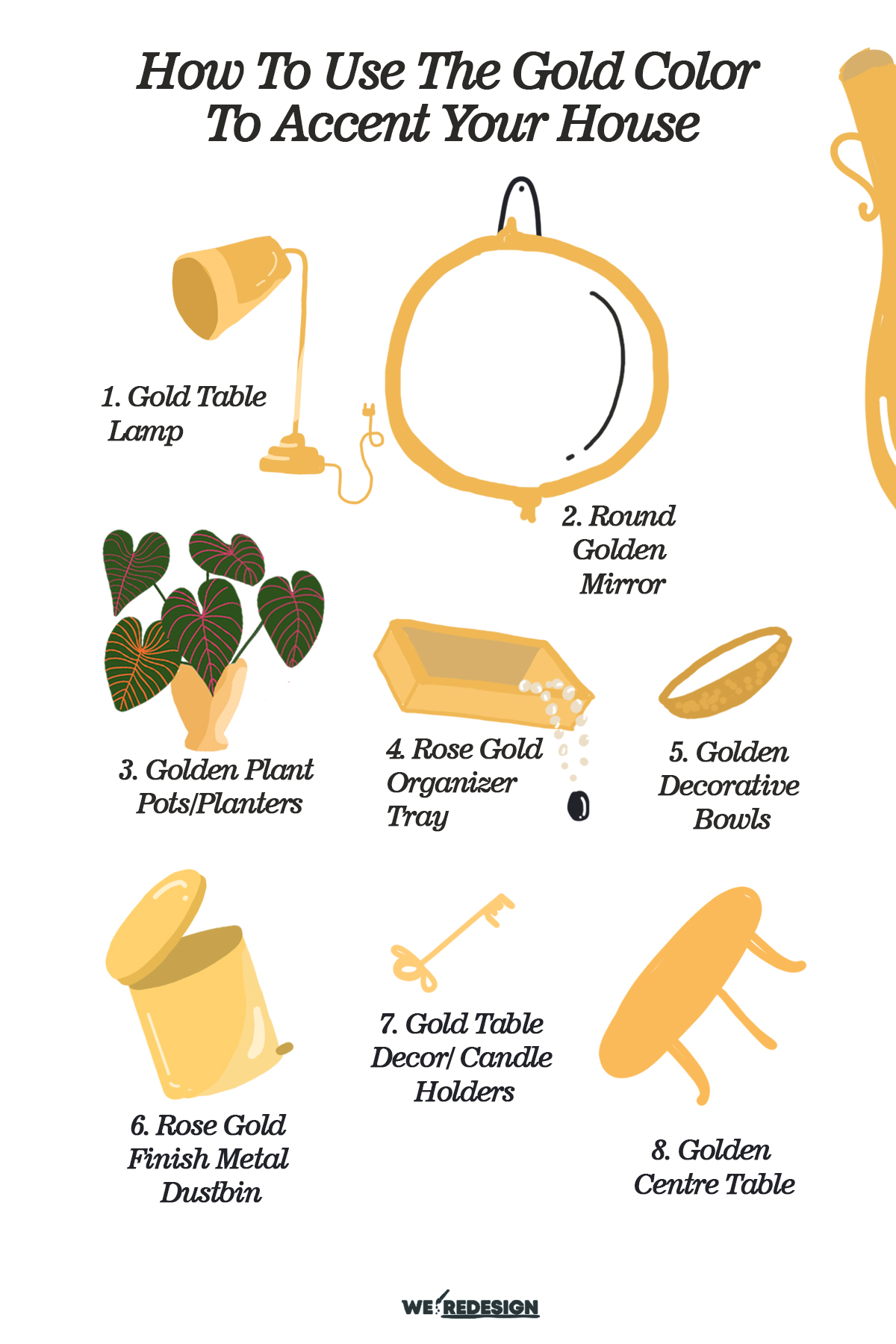 How To Use The Gold Color To Accent Your House

1. Gold Table Lamp

2. Round Golden Mirror

3. Golden Plant Pots/Planters

4. Rose Gold Organizer Tray

5. Golden Decorative Bowls

6. Rose Gold Finish Metal Dustbin

7. Gold Table Decor/ Candle Holders

8. Golden Centre Table

WE REDESIGN