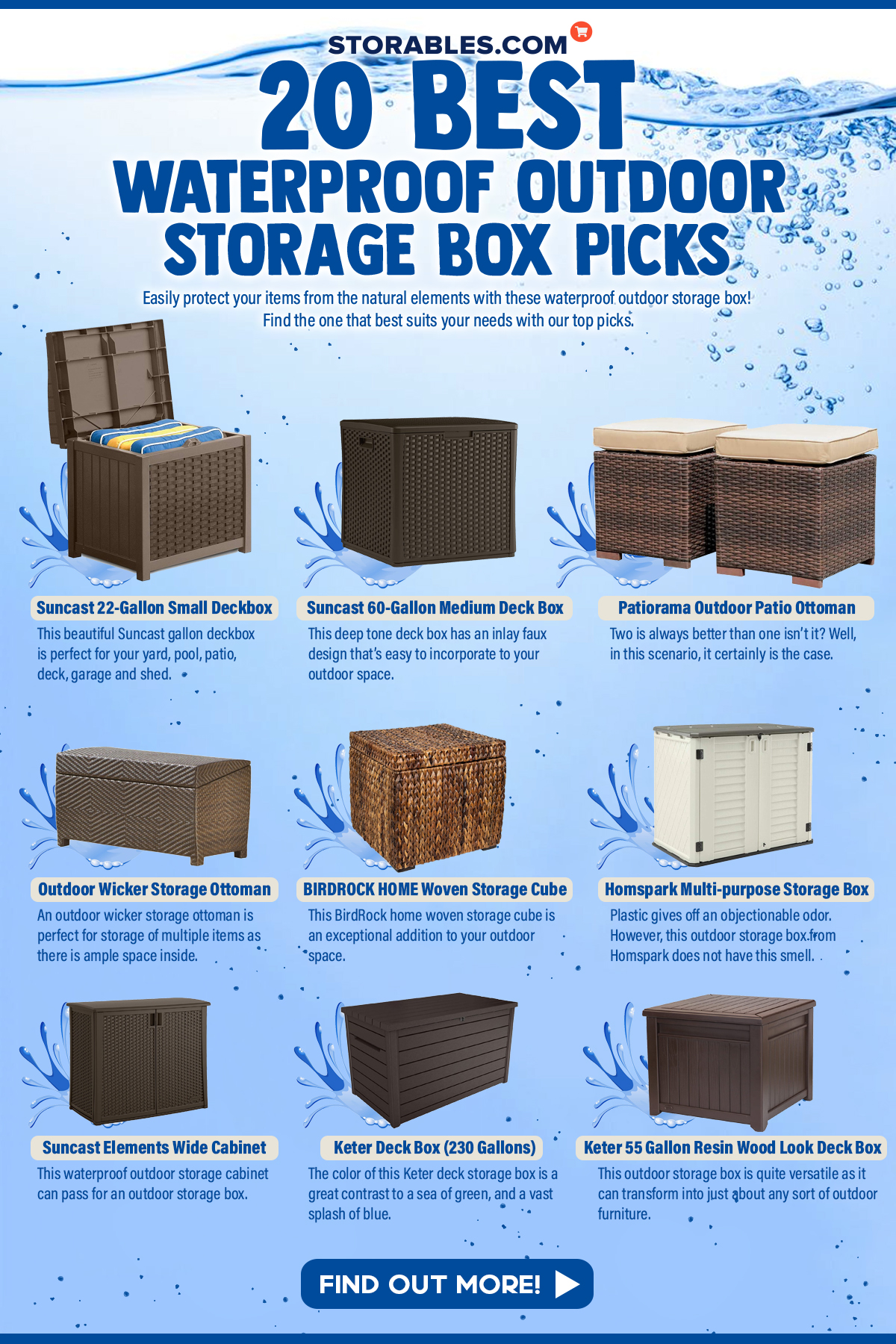 STORABLES.COM

20 BEST WATERPROOF OUTDOOR STORAGE BOX PICKS

Easily protect your items from the natural elements with these waterproof outdoor storage box! Find the one that best suits your needs with our top picks.

Suncast 22-Gallon Small Deckbox

This beautiful Suncast gallon deckbox is perfect for your yard, pool, patio, deck, garage and shed.

Suncast 60-Gallon Medium Deck Box

This deep tone deck box has an inlay faux design that's easy to incorporate to your outdoor space.

Patiorama Outdoor Patio Ottoman

Two is always better than one isn't it? Well, in this scenario, it certainly is the case.

Outdoor Wicker Storage Ottoman

An outdoor wicker storage ottoman is perfect for storage of multiple items as there is ample space inside.

BIRDROCK HOME Woven Storage Cube

This BirdRock home woven storage cube is an exceptional addition to your outdoor space.

Homspark Multi-purpose Storage Box

Plastic gives off an objectionable odor. However, this outdoor storage box from Homspark does not have this smell.

Suncast Elements Wide Cabinet

This waterproof outdoor storage cabinet can pass for an outdoor storage box.

Keter Deck Box (230 Gallons)

The color of this Keter deck storage box is a great contrast to a sea of green, and a vast splash of blue.

Keter 55 Gallon Resin Wood Look Deck Box

This outdoor storage box is quite versatile as it can transform into just about any sort of outdoor furniture.

FIND OUT MORE!