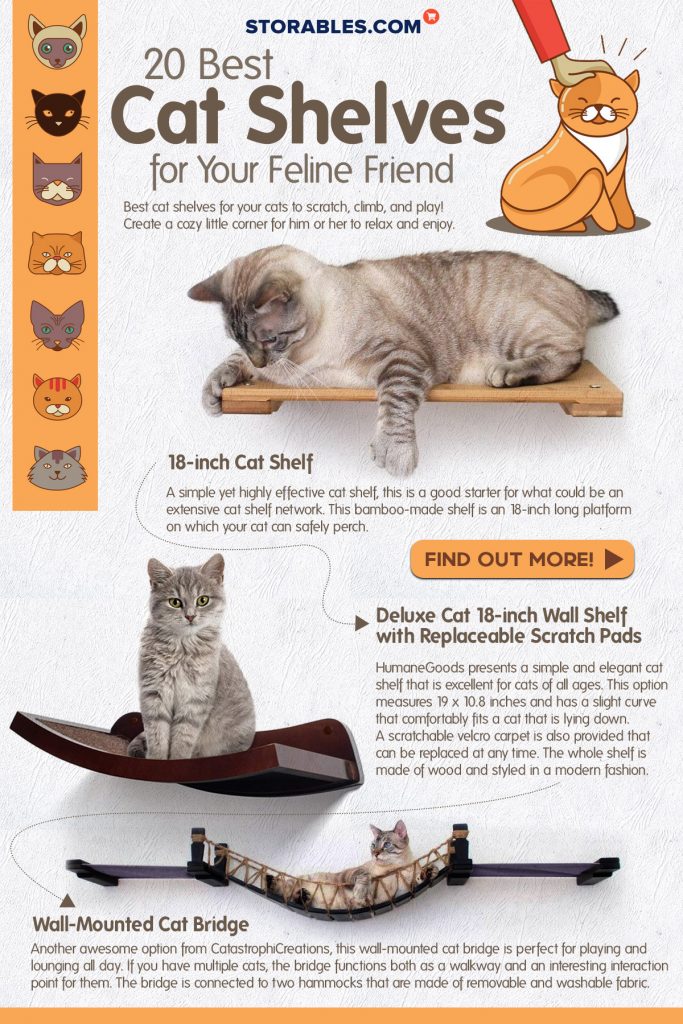 STORABLES.COM

20 Best Cat Shelves for Your Feline Friend

Best cat shelves for your cats to scratch, climb, and play! Create a cozy little corner for him or her to relax and enjoy.

18-inch Cat Shelf

A simple yet highly effective cat shelf, this is a good starter for what could be an extensive cat shelf network. This bamboo-made shelf is an 18-inch long platform on which your cat can safely perch.

FIND OUT MORE!

Deluxe Cat 18-inch Wall Shelf with Replaceable Scratch Pads

HumaneGoods presents a simple and elegant cat shelf that is excellent for cats of all ages. This option measures 19 x 10.8 inches and has a slight curve that comfortably fits a cat that is lying down. A scratchable velcro carpet is also provided that can be replaced at any time. The whole shelf is made of wood and styled in a modern fashion.

Wall-Mounted Cat Bridge

Another awesome option from CatastrophiCreations, this wall-mounted cat bridge is perfect for playing and lounging all day. If you have multiple cats, the bridge functions both as a walkway and an interesting interaction point for them. The bridge is connected to two hammocks that are made of removable and washable fabric.