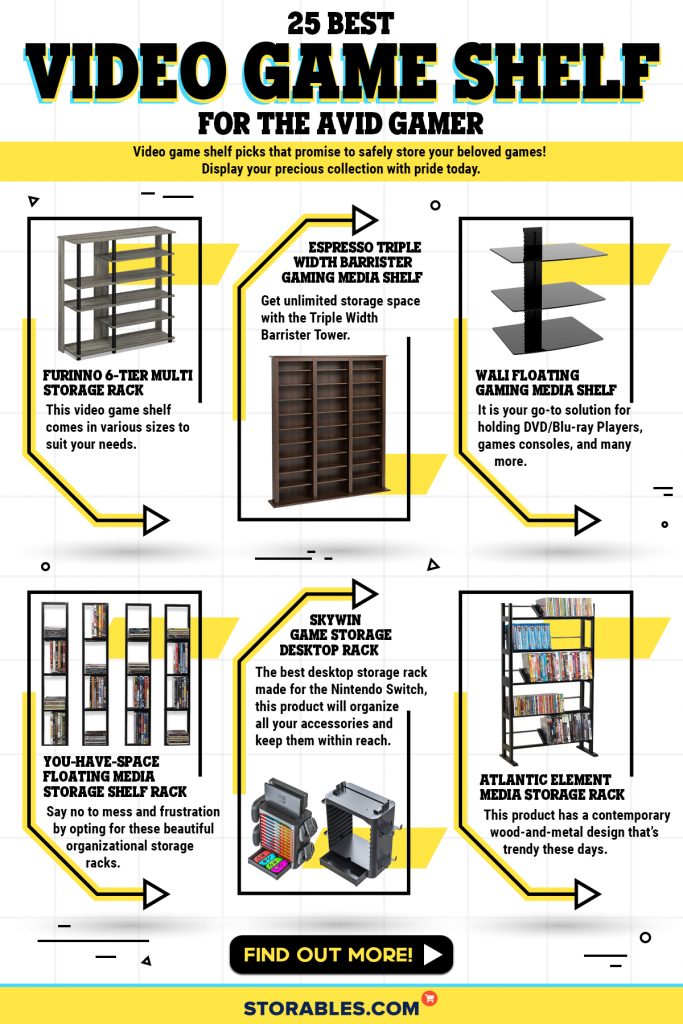 25 BEST
VIDEO GAME SHELF
FOR THE AVID GAMER

Video game shelf picks that promise to safely store your beloved games! Display your precious collection with pride today.

FURINNO 6-TIER MULTI STORAGE RACK
This video game shelf comes in various sizes to suit your needs.

ESPRESSO TRIPLE WIDTH BARRISTER GAMING MEDIA SHELF
Get unlimited storage space with the Triple Width Barrister Tower.

WALI FLOATING GAMING MEDIA SHELF
It is your go-to solution for holding DVD/Blu-ray Players, games consoles, and many more.

YOU-HAVE-SPACE FLOATING MEDIA STORAGE SHELF RACK
Say no to mess and frustration by opting for these beautiful organizational storage racks.

SKYWIN GAME STORAGE DESKTOP RACK
The best desktop storage rack made for the Nintendo Switch, this product will organize all your accessories and keep them within reach.

ATLANTIC ELEMENT MEDIA STORAGE RACK
This product has a contemporary wood-and-metal design that's trendy these days.

FIND OUT MORE!

STORABLES.COM