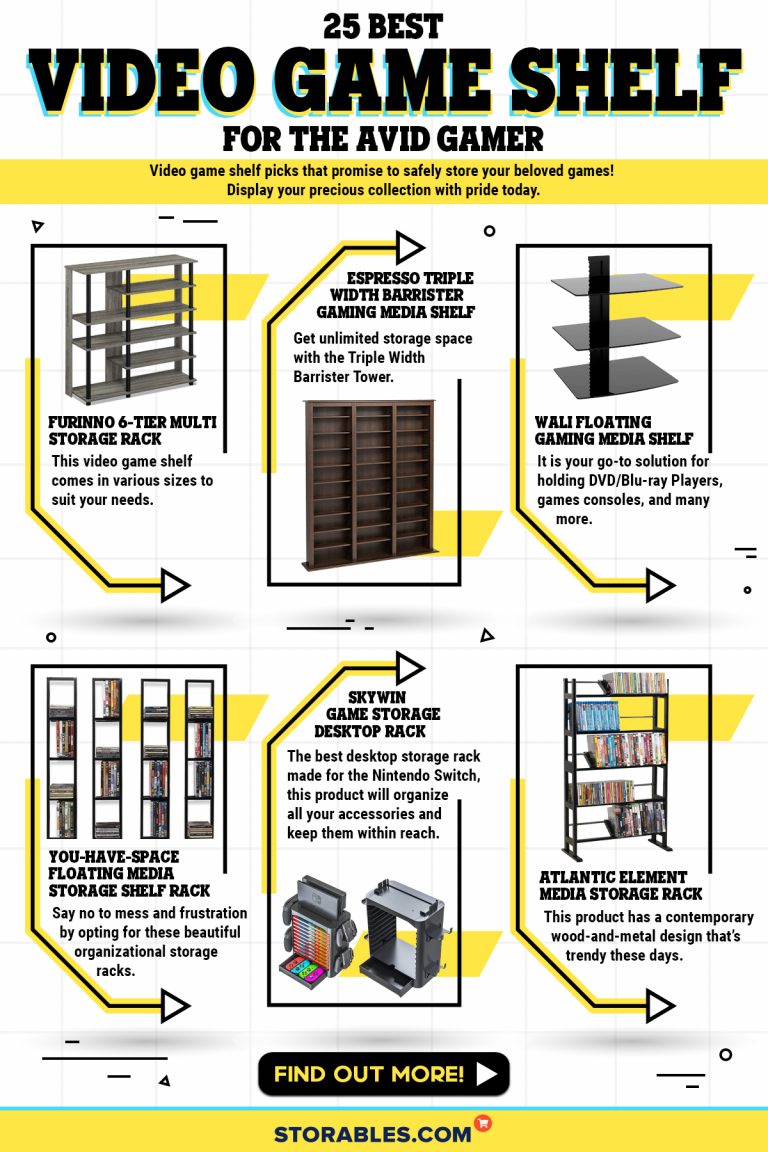 25 BEST
VIDEO GAME SHELF
FOR THE AVID GAMER

Video game shelf picks that promise to safely store your beloved games! Display your precious collection with pride today.

FURINNO 6-TIER MULTI STORAGE RACK
This video game shelf comes in various sizes to suit your needs.

ESPRESSO TRIPLE WIDTH BARRISTER GAMING MEDIA SHELF
Get unlimited storage space with the Triple Width Barrister Tower.

WALI FLOATING GAMING MEDIA SHELF
It is your go-to solution for holding DVD/Blu-ray Players, games consoles, and many more.

YOU-HAVE-SPACE FLOATING MEDIA STORAGE SHELF RACK
Say no to mess and frustration by opting for these beautiful organizational storage racks.

SKYWIN GAME STORAGE DESKTOP RACK
The best desktop storage rack made for the Nintendo Switch, this product will organize all your accessories and keep them within reach.

ATLANTIC ELEMENT MEDIA STORAGE RACK
This product has a contemporary wood-and-metal design that's trendy these days.

FIND OUT MORE!

STORABLES.COM