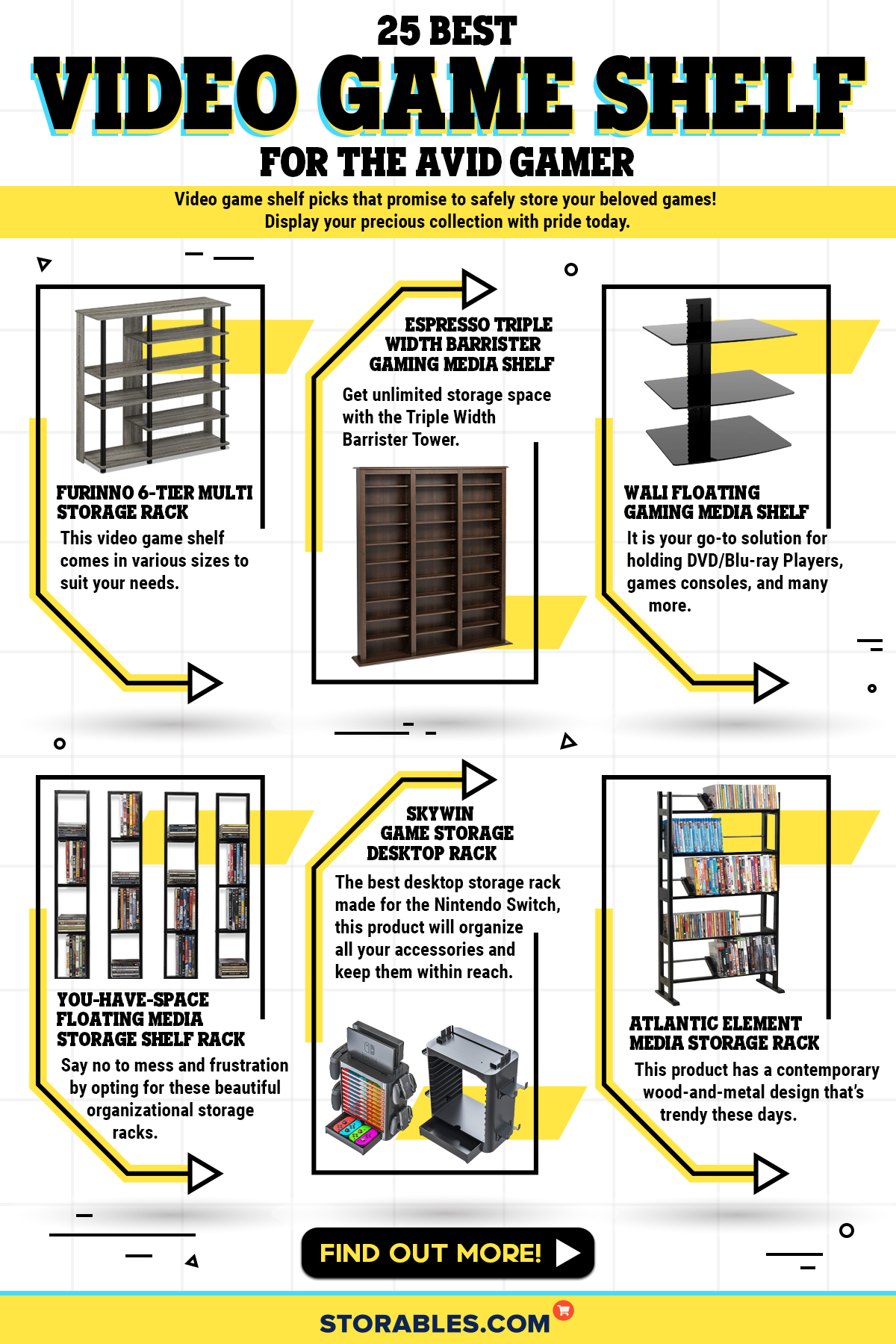 25 BEST
VIDEO GAME SHELF
FOR THE AVID GAMER

Video game shelf picks that promise to safely store your beloved games! Display your precious collection with pride today.

FURINNO 6-TIER MULTI STORAGE RACK
This video game shelf comes in various sizes to suit your needs.

ESPRESSO TRIPLE WIDTH BARRISTER GAMING MEDIA SHELF
Get unlimited storage space with the Triple Width Barrister Tower.

WALI FLOATING GAMING MEDIA SHELF
It is your go-to solution for holding DVD/Blu-ray Players, games consoles, and many more.

YOU-HAVE-SPACE FLOATING MEDIA STORAGE SHELF RACK
Say no to mess and frustration by opting for these beautiful organizational storage racks.

SKYWIN GAME STORAGE DESKTOP RACK
The best desktop storage rack made for the Nintendo Switch, this product will organize all your accessories and keep them within reach.

ATLANTIC ELEMENT MEDIA STORAGE RACK
This product has a contemporary wood-and-metal design that's trendy these days.

FIND OUT MORE!

STORABLES.COM