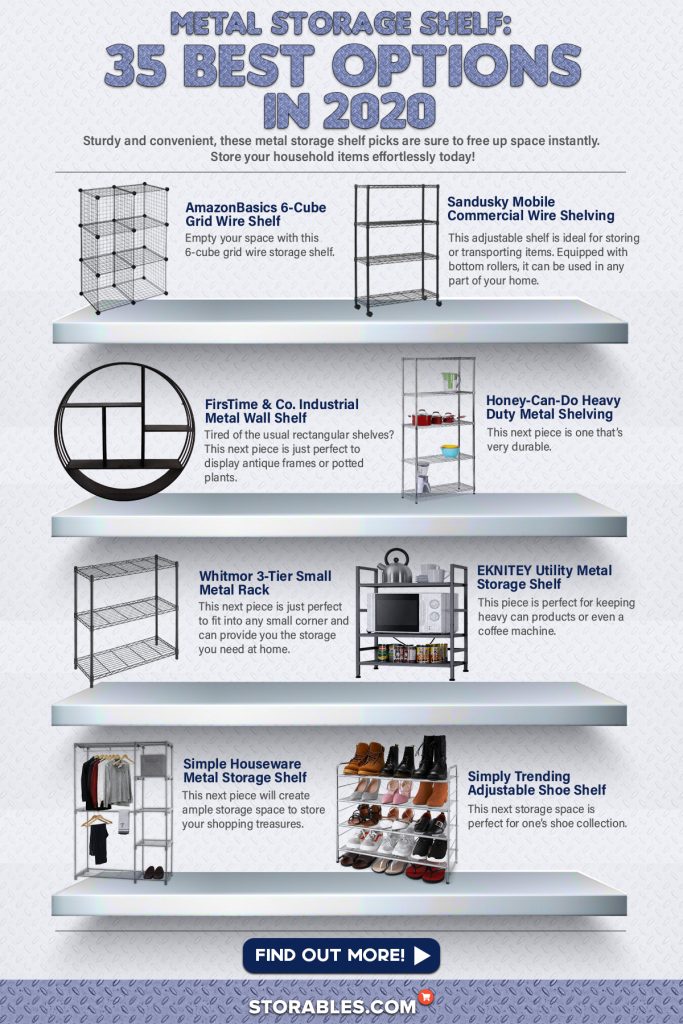 METAL STORAGE SHELF:
35 BEST OPTIONS
IN 2020

Sturdy and convenient, these metal storage shelf picks are sure to free up space instantly. Store your household items effortlessly today!

AmazonBasics 6-Cube Grid Wire Shelf
Empty your space with this 6-cube grid wire storage shelf.

Sandusky Mobile Commercial Wire Shelving
This adjustable shelf is ideal for storing or transporting items. Equipped with bottom rollers, it can be used in any part of your home.

FirsTime & Co. Industrial Metal Wall Shelf
Tired of the usual rectangular shelves? This next piece is just perfect to display antique frames or potted plants.

Honey-Can-Do Heavy Duty Metal Shelving
This next piece is one that's very durable.

Whitmor 3-Tier Small Metal Rack
This next piece is just perfect to fit into any small corner and can provide you the storage you need at home.

EKNITEY Utility Metal Storage Shelf
This piece is perfect for keeping heavy can products or even a coffee machine.

Simple Houseware Metal Storage Shelf
This next piece will create ample storage space to store your shopping treasures.

Simply Trending Adjustable Shoe Shelf
This next storage space is perfect for one's shoe collection.

FIND OUT MORE!

STORABLES.COM