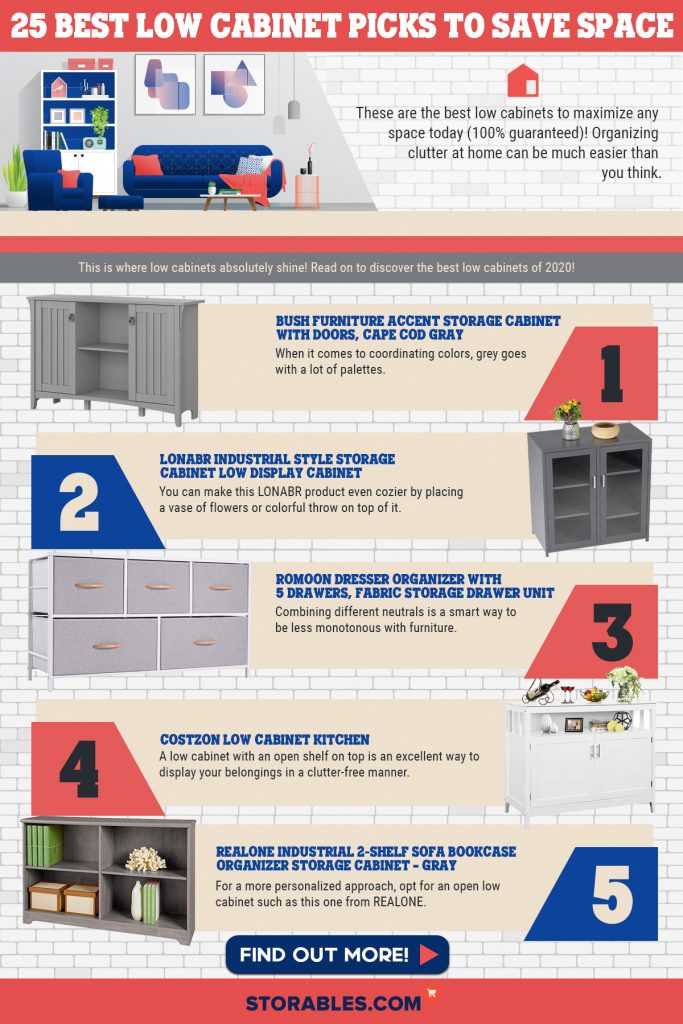 25 BEST LOW CABINET PICKS TO SAVE SPACE

These are the best low cabinets to maximize any space today (100% guaranteed)! Organizing clutter at home can be much easier than you think.

This is where low cabinets absolutely shine! Read on to discover the best low cabinets of 2020!

BUSH FURNITURE ACCENT STORAGE CABINET WITH DOORS, CAPE COD GRAY
When it comes to coordinating colors, grey goes with a lot of palettes.

1

2

LONABR INDUSTRIAL STYLE STORAGE CABINET LOW DISPLAY CABINET
You can make this LONABR product even cozier by placing a vase of flowers or colorful throw on top of it.

ROMOON DRESSER ORGANIZER WITH 5 DRAWERS, FABRIC STORAGE DRAWER UNIT
Combining different neutrals is a smart way to be less monotonous with furniture.

3

4

COSTZON LOW CABINET KITCHEN
A low cabinet with an open shelf on top is an excellent way to display your belongings in a clutter-free manner.

REALONE INDUSTRIAL 2-SHELF SOFA BOOKCASE ORGANIZER STORAGE CABINET - GRAY
For a more personalized approach, opt for an open low cabinet such as this one from REALONE.

5

FIND OUT MORE!

STORABLES.COM