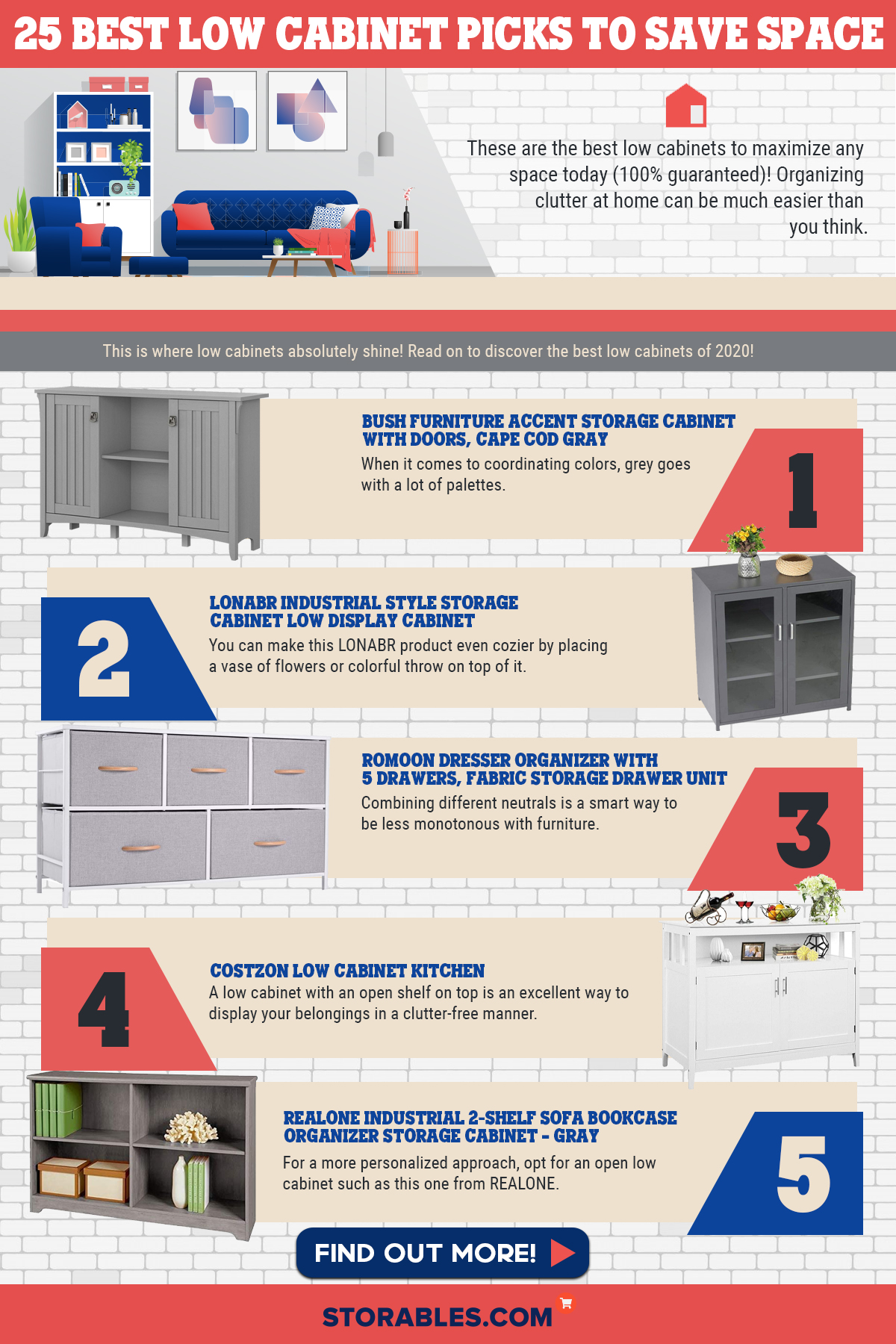 25 BEST LOW CABINET PICKS TO SAVE SPACE

These are the best low cabinets to maximize any space today (100% guaranteed)! Organizing clutter at home can be much easier than you think.

This is where low cabinets absolutely shine! Read on to discover the best low cabinets of 2020!

BUSH FURNITURE ACCENT STORAGE CABINET WITH DOORS, CAPE COD GRAY
When it comes to coordinating colors, grey goes with a lot of palettes.

1

2

LONABR INDUSTRIAL STYLE STORAGE CABINET LOW DISPLAY CABINET
You can make this LONABR product even cozier by placing a vase of flowers or colorful throw on top of it.

ROMOON DRESSER ORGANIZER WITH 5 DRAWERS, FABRIC STORAGE DRAWER UNIT
Combining different neutrals is a smart way to be less monotonous with furniture.

3

4

COSTZON LOW CABINET KITCHEN
A low cabinet with an open shelf on top is an excellent way to display your belongings in a clutter-free manner.

REALONE INDUSTRIAL 2-SHELF SOFA BOOKCASE ORGANIZER STORAGE CABINET - GRAY
For a more personalized approach, opt for an open low cabinet such as this one from REALONE.

5

FIND OUT MORE!

STORABLES.COM