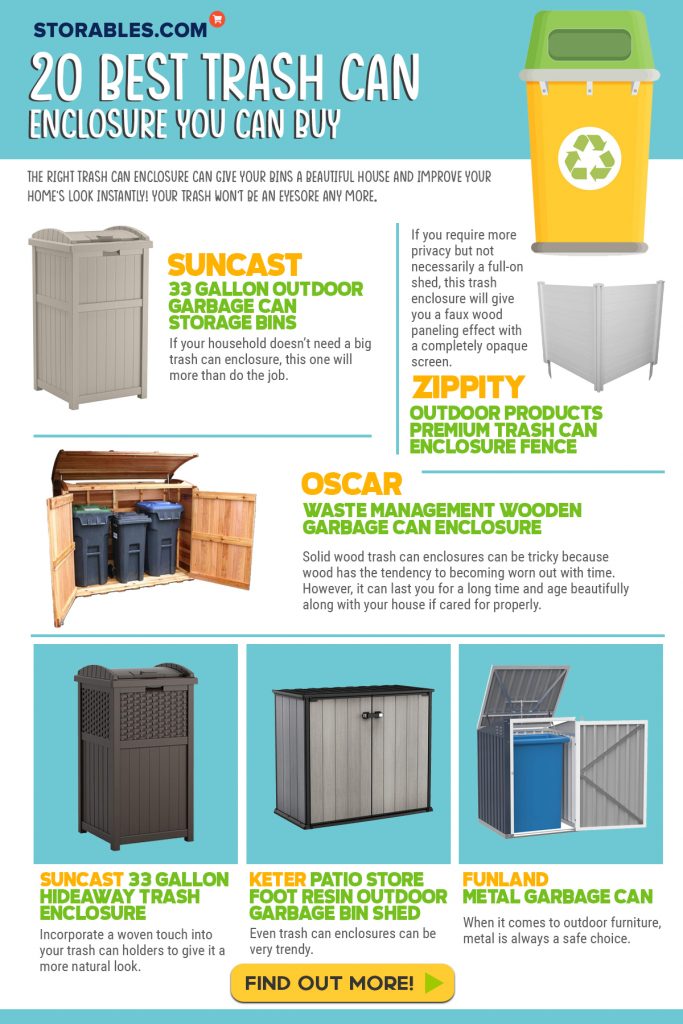 STORABLES.COM

20 BEST TRASH CAN ENCLOSURE YOU CAN BUY

THE RIGHT TRASH CAN ENCLOSURE CAN GIVE YOUR BINS A BEAUTIFUL HOUSE AND IMPROVE YOUR HOME'S LOOK INSTANTLY! YOUR TRASH WON'T BE AN EYESORE ANY MORE.

SUNCAST
33 GALLON OUTDOOR GARBAGE CAN STORAGE BINS
If your household doesn't need a big trash can enclosure, this one will more than do the job.

If you require more privacy but not necessarily a full-on shed, this trash enclosure will give you a faux wood paneling effect with a completely opaque screen.
ZIPPITY
OUTDOOR PRODUCTS PREMIUM TRASH CAN ENCLOSURE FENCE

OSCAR
WASTE MANAGEMENT WOODEN GARBAGE CAN ENCLOSURE
Solid wood trash can enclosures can be tricky because wood has the tendency to becoming worn out with time. However, it can last you for a long time and age beautifully along with your house if cared for properly.

SUNCAST 33 GALLON HIDEAWAY TRASH ENCLOSURE
Incorporate a woven touch into your trash can holders to give it a more natural look.

KETER PATIO STORE FOOT RESIN OUTDOOR GARBAGE BIN SHED
Even trash can enclosures can be very trendy.

FUNLAND
METAL GARBAGE CAN
When it comes to outdoor furniture, metal is always a safe choice.

FIND OUT MORE!