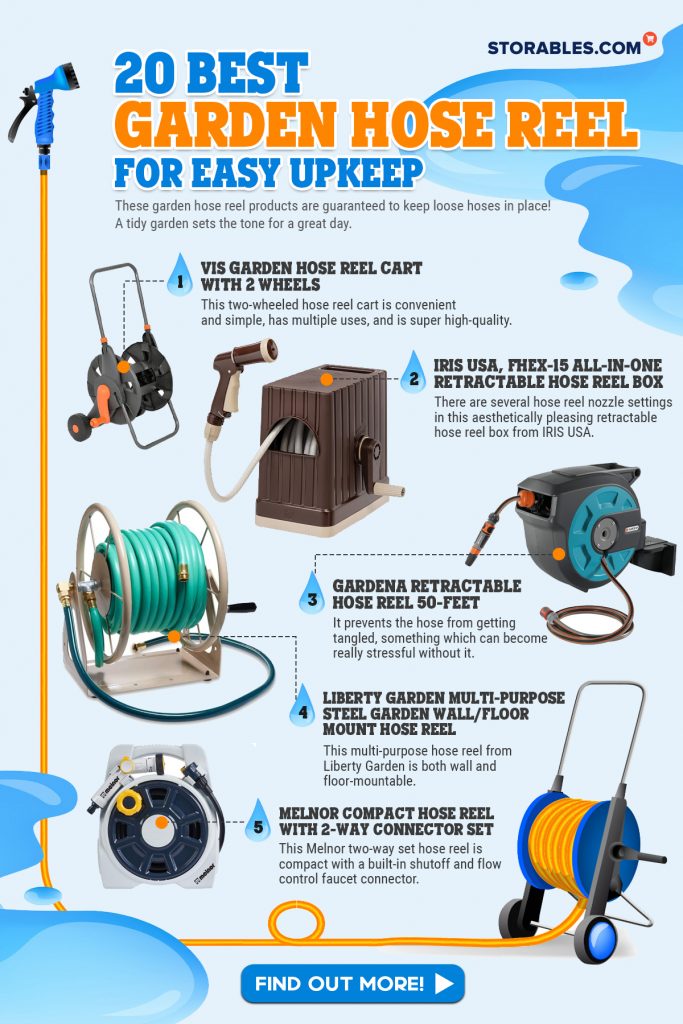 STORABLES.COM

20 BEST GARDEN HOSE REEL FOR EASY UPKEEP

These garden hose reel products are guaranteed to keep loose hoses in place! A tidy garden sets the tone for a great day.

1 VIS GARDEN HOSE REEL CART WITH 2 WHEELS
This two-wheeled hose reel cart is convenient and simple, has multiple uses, and is super high-quality.

2 IRIS USA, FHEX-15 ALL-IN-ONE RETRACTABLE HOSE REEL BOX
There are several hose reel nozzle settings in this aesthetically pleasing retractable hose reel box from IRIS USA.

3 GARDENA RETRACTABLE HOSE REEL 50-FEET
It prevents the hose from getting tangled, something which can become really stressful without it.

4 LIBERTY GARDEN MULTI-PURPOSE STEEL GARDEN WALL/FLOOR MOUNT HOSE REEL
This multi-purpose hose reel from Liberty Garden is both wall and floor-mountable.

5 MELNOR COMPACT HOSE REEL WITH 2-WAY CONNECTOR SET
This Melnor two-way set hose reel is compact with a built-in shutoff and flow control faucet connector.

FIND OUT MORE!