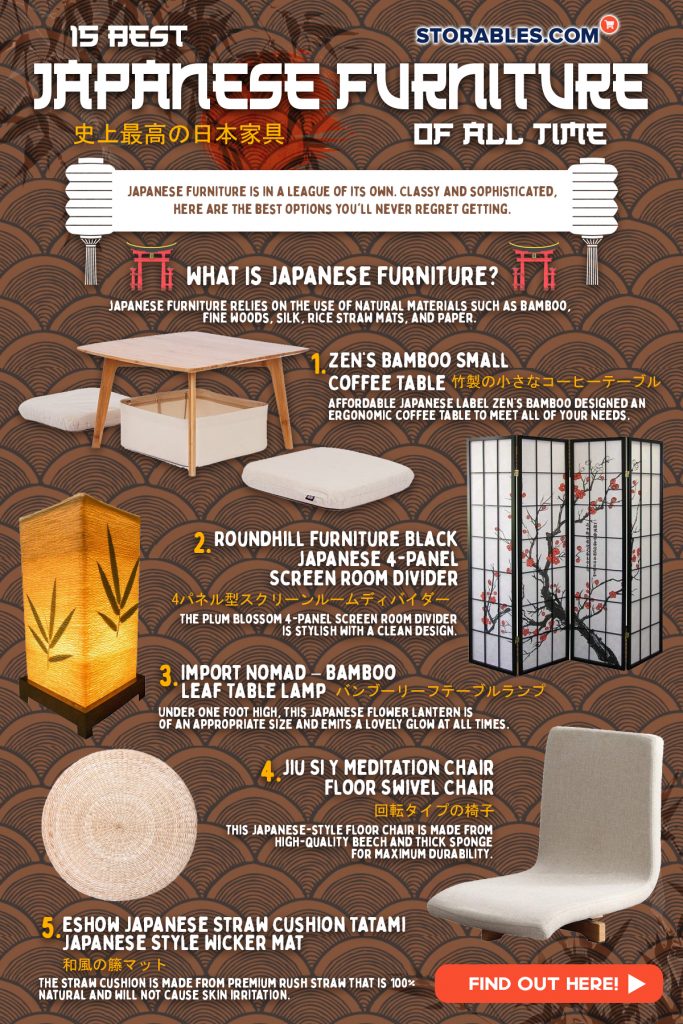 15 BEST
STORABLES.COM
JAPANESE FURNITURE
史上最高の日本家具
OF ALL TIME

JAPANESE FURNITURE IS IN A LEAGUE OF ITS OWN. CLASSY AND SOPHISTICATED, HERE ARE THE BEST OPTIONS YOU'LL NEVER REGRET GETTING.

WHAT IS JAPANESE FURNITURE?

JAPANESE FURNITURE RELIES ON THE USE OF NATURAL MATERIALS SUCH AS BAMBOO, FINE WOODS, SILK, RICE STRAW MATS, AND PAPER.

1. ZEN'S BAMBOO SMALL COFFEE TABLE 竹製の小さなコーヒーテーブル

AFFORDABLE JAPANESE LABEL ZEN'S BAMBOO DESIGNED AN ERGONOMIC COFFEE TABLE TO MEET ALL OF YOUR NEEDS.

2. ROUNDHILL FURNITURE BLACK JAPANESE 4-PANEL SCREEN ROOM DIVIDER

4パネル型スクリーンルームディバイダー

THE PLUM BLOSSOM 4-PANEL SCREEN ROOM DIVIDER IS STYLISH WITH A CLEAN DESIGN.

3. IMPORT NOMAD – BAMBOO LEAF TABLE LAMP バンブーリーフテーブルランプ

UNDER ONE FOOT HIGH, THIS JAPANESE FLOWER LANTERN IS OF AN APPROPRIATE SIZE AND EMITS A LOVELY GLOW AT ALL TIMES.

4. JIU SI Y MEDITATION CHAIR FLOOR SWIVEL CHAIR

回転タイプの椅子

THIS JAPANESE-STYLE FLOOR CHAIR IS MADE FROM HIGH-QUALITY BEECH AND THICK SPONGE FOR MAXIMUM DURABILITY.

5. ESHOW JAPANESE STRAW CUSHION TATAMI JAPANESE STYLE WICKER MAT

和風の籐マット

THE STRAW CUSHION IS MADE FROM PREMIUM RUSH STRAW THAT IS 100% NATURAL AND WILL NOT CAUSE SKIN IRRITATION.

FIND OUT HERE!