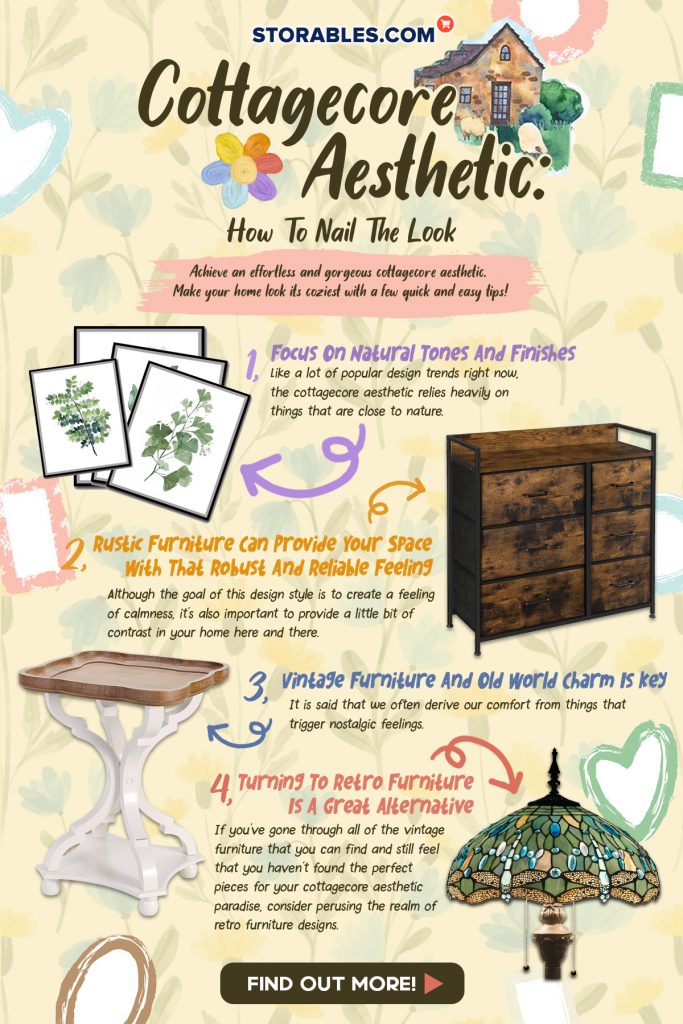 STORABLES.COM

Cottagecore Aesthetic:

How To Nail The Look

Achieve an effortless and gorgeous cottagecore aesthetic. Make your home look its coziest with a few quick and easy tips!

1, Focus On Natural Tones And Finishes

Like a lot of popular design trends right now, the cottagecore aesthetic relies heavily on things that are close to nature.

2, Rustic Furniture Can Provide Your Space With That Robust And Reliable Feeling

Although the goal of this design style is to create a feeling of calmness, it's also important to provide a little bit of contrast in your home here and there.

3, Vintage Furniture And Old World Charm Is Key

It is said that we often derive our comfort from things that trigger nostalgic feelings.

4, Turning To Retro Furniture Is A Great Alternative

If you've gone through all of the vintage furniture that you can find and still feel that you haven't found the perfect pieces for your cottagecore aesthetic paradise, consider perusing the realm of retro furniture designs.

FIND OUT MORE!