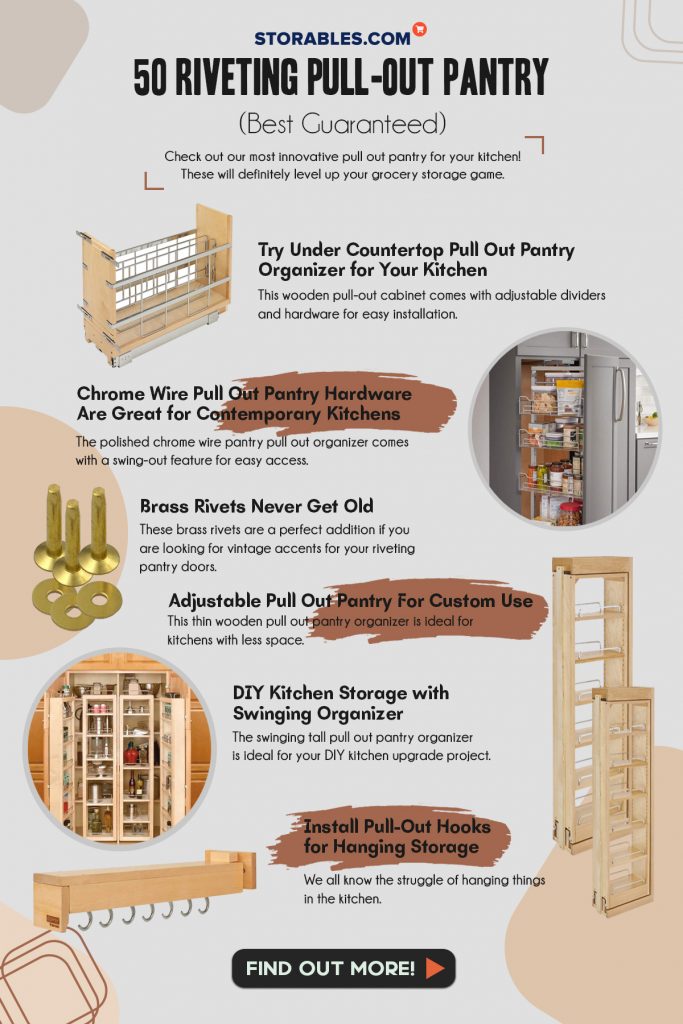 STORABLES.COM

50 RIVETING PULL-OUT PANTRY

(Best Guaranteed)

Check out our most innovative pull out pantry for your kitchen! These will definitely level up your grocery storage game.

Try Under Countertop Pull Out Pantry Organizer for Your Kitchen

This wooden pull-out cabinet comes with adjustable dividers and hardware for easy installation.

Chrome Wire Pull Out Pantry Hardware Are Great for Contemporary Kitchens

The polished chrome wire pantry pull out organizer comes with a swing-out feature for easy access.

Brass Rivets Never Get Old

These brass rivets are a perfect addition if you are looking for vintage accents for your riveting pantry doors.

Adjustable Pull Out Pantry For Custom Use

This thin wooden pull out pantry organizer is ideal for kitchens with less space.

DIY Kitchen Storage with Swinging Organizer

The swinging tall pull out pantry organizer is ideal for your DIY kitchen upgrade project.

Install Pull-Out Hooks for Hanging Storage

We all know the struggle of hanging things in the kitchen.

FIND OUT MORE!