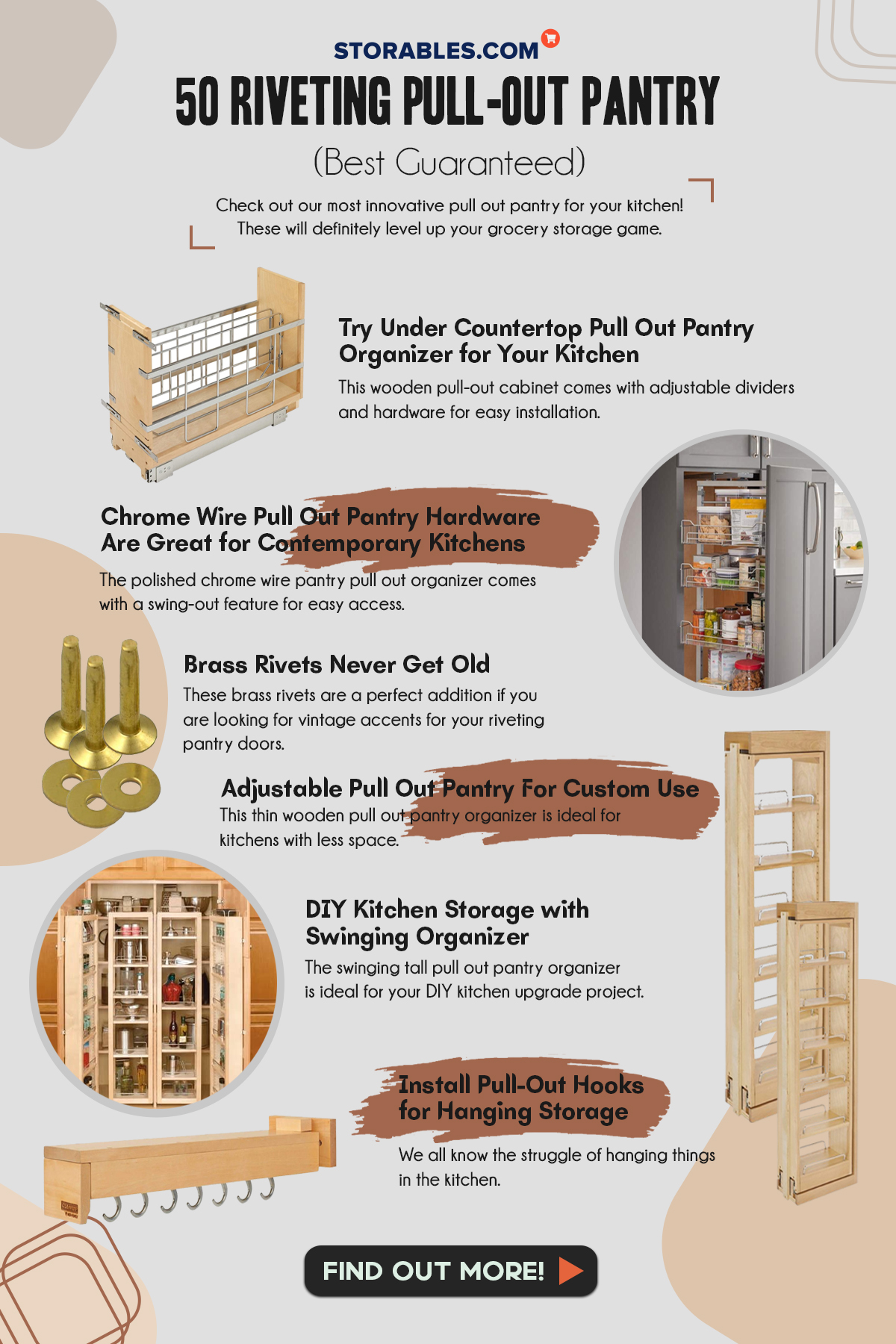 STORABLES.COM

50 RIVETING PULL-OUT PANTRY

(Best Guaranteed)

Check out our most innovative pull out pantry for your kitchen! These will definitely level up your grocery storage game.

Try Under Countertop Pull Out Pantry Organizer for Your Kitchen

This wooden pull-out cabinet comes with adjustable dividers and hardware for easy installation.

Chrome Wire Pull Out Pantry Hardware Are Great for Contemporary Kitchens

The polished chrome wire pantry pull out organizer comes with a swing-out feature for easy access.

Brass Rivets Never Get Old

These brass rivets are a perfect addition if you are looking for vintage accents for your riveting pantry doors.

Adjustable Pull Out Pantry For Custom Use

This thin wooden pull out pantry organizer is ideal for kitchens with less space.

DIY Kitchen Storage with Swinging Organizer

The swinging tall pull out pantry organizer is ideal for your DIY kitchen upgrade project.

Install Pull-Out Hooks for Hanging Storage

We all know the struggle of hanging things in the kitchen.

FIND OUT MORE!