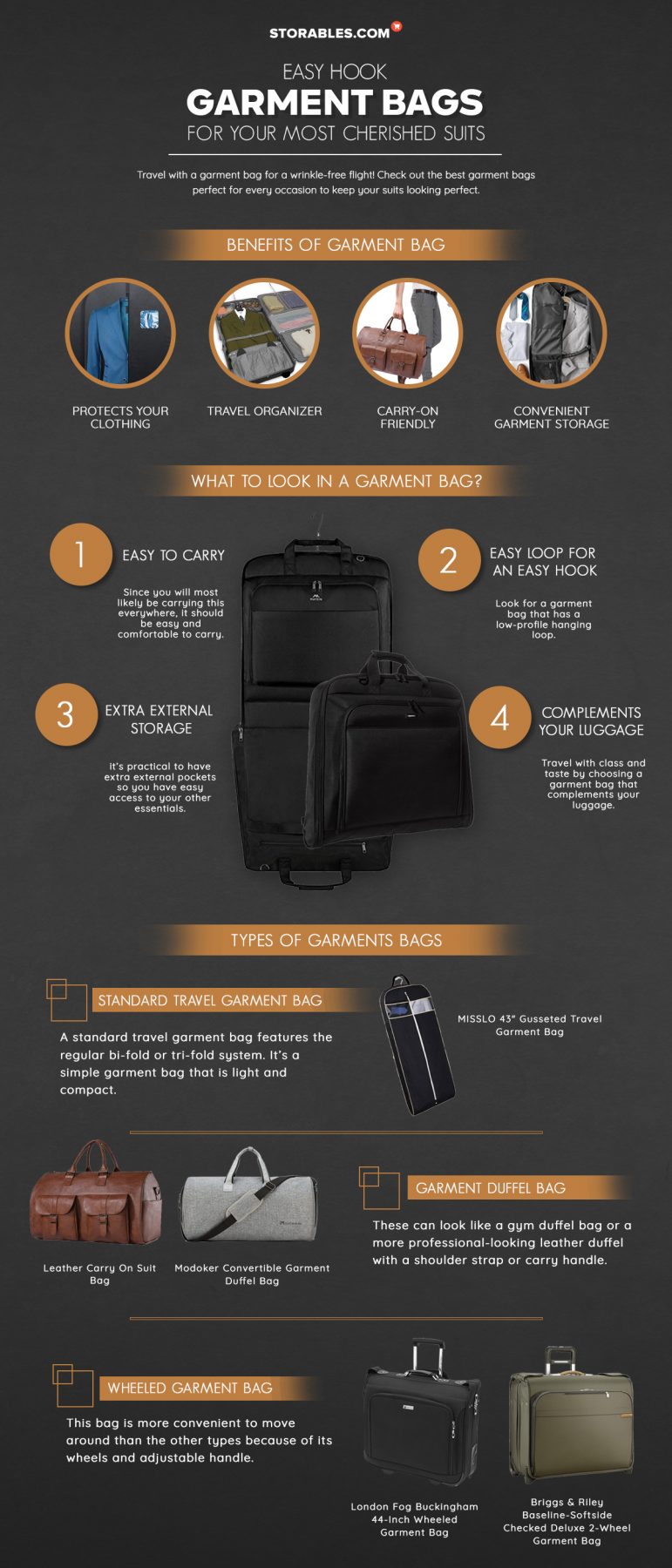 STORABLES.COM

EASY HOOK
GARMENT BAGS
FOR YOUR MOST CHERISHED SUITS

Travel with a garment bag for a wrinkle-free flight! Check out the best garment bags perfect for every occasion to keep your suits looking perfect.

BENEFITS OF GARMENT BAG

PROTECTS YOUR CLOTHING

TRAVEL ORGANIZER

CARRY-ON FRIENDLY

CONVENIENT GARMENT STORAGE

WHAT TO LOOK IN A GARMENT BAG?

1
EASY TO CARRY
Since you will most likely be carrying this everywhere, it should be easy and comfortable to carry.

2
EASY LOOP FOR AN EASY HOOK
Look for a garment bag that has a low-profile hanging loop.

3
EXTRA EXTERNAL STORAGE
It's practical to have extra external pockets so you have easy access to your other essentials.

4
COMPLEMENTS YOUR LUGGAGE
Travel with class and taste by choosing a garment bag that complements your luggage.

TYPES OF GARMENTS BAGS

STANDARD TRAVEL GARMENT BAG
A standard travel garment bag features the regular bi-fold or tri-fold system. It's a simple garment bag that is light and compact.

MISSLO 43" Gusseted Travel Garment Bag

Leather Carry On Suit Bag

Modoker Convertible Garment Duffel Bag

GARMENT DUFFEL BAG
These can look like a gym duffel bag or a more professional-looking leather duffel with a shoulder strap or carry handle.

WHEELED GARMENT BAG
This bag is more convenient to move around than the other types because of its wheels and adjustable handle.

London Fog Buckingham 44-Inch Wheeled Garment Bag

Briggs & Riley Baseline-Softside Checked Deluxe 2-Wheel Garment Bag