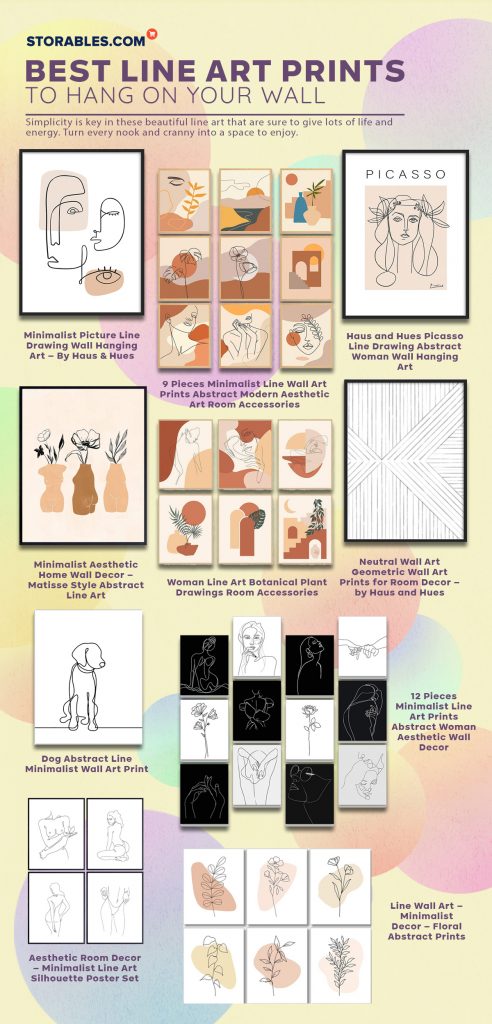 STORABLES.COM

BEST LINE ART PRINTS
TO HANG ON YOUR WALL

Simplicity is key in these beautiful line art that are sure to give lots of life and energy. Turn every nook and cranny into a space to enjoy.

PICASSO

Minimalist Picture Line Drawing Wall Hanging Art – By Haus & Hues

9 Pieces Minimalist Line Wall Art Prints Abstract Modern Aesthetic Art Room Accessories

Haus and Hues Picasso Line Drawing Abstract Woman Wall Hanging Art

Minimalist Aesthetic Home Wall Decor – Matisse Style Abstract Line Art

Woman Line Art Botanical Plant Drawings Room Accessories

Neutral Wall Art Geometric Wall Art Prints for Room Decor – by Haus and Hues

Dog Abstract Line Minimalist Wall Art Print

12 Pieces Minimalist Line Art Prints Abstract Woman Aesthetic Wall Decor

Aesthetic Room Decor – Minimalist Line Art Silhouette Poster Set

Line Wall Art – Minimalist Decor – Floral Abstract Prints