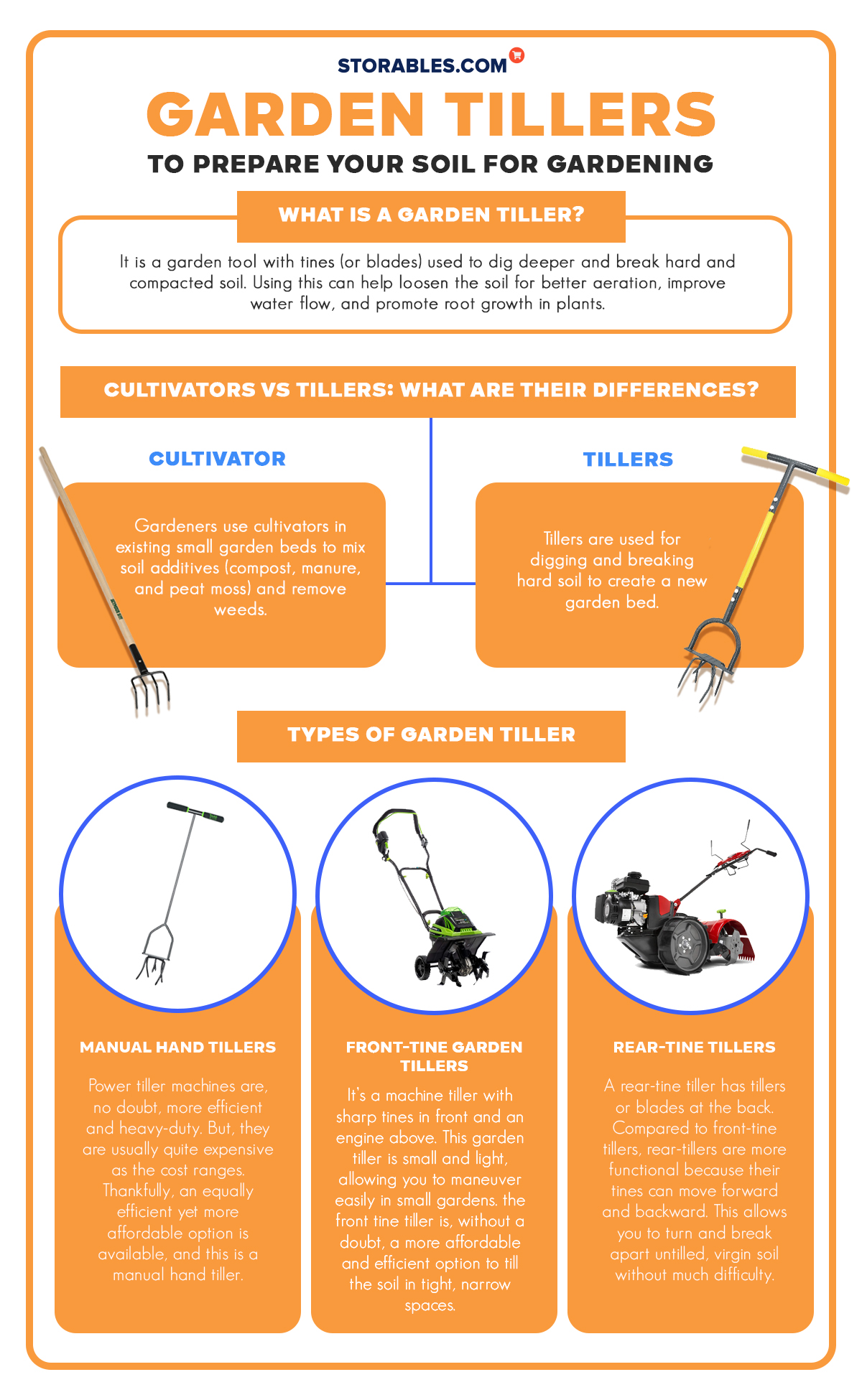 STORABLES.COM

GARDEN TILLERS

TO PREPARE YOUR SOIL FOR GARDENING

WHAT IS A GARDEN TILLER?

It is a garden tool with tines (or blades) used to dig deeper and break hard and compacted soil. Using this can help loosen the soil for better aeration, improve water flow, and promote root growth in plants.

CULTIVATORS VS TILLERS: WHAT ARE THEIR DIFFERENCES?

CULTIVATOR

Gardeners use cultivators in existing small garden beds to mix soil additives (compost, manure, and peat moss) and remove weeds.

TILLERS

Tillers are used for digging and breaking hard soil to create a new garden bed.

TYPES OF GARDEN TILLER

MANUAL HAND TILLERS

Power tiller machines are, no doubt, more efficient and heavy-duty. But, they are usually quite expensive as the cost ranges. Thankfully, an equally efficient yet more affordable option is available, and this is a manual hand tiller.

FRONT-TINE GARDEN TILLERS

It's a machine tiller with sharp tines in front and an engine above. This garden tiller is small and light, allowing you to maneuver easily in small gardens. the front tine tiller is, without a doubt, a more affordable and efficient option to till the soil in tight, narrow spaces.

REAR-TINE TILLERS

A rear-tine tiller has tillers or blades at the back. Compared to front-tine tillers, rear-tillers are more functional because their tines can move forward and backward. This allows you to turn and break apart untilled, virgin soil without much difficulty.