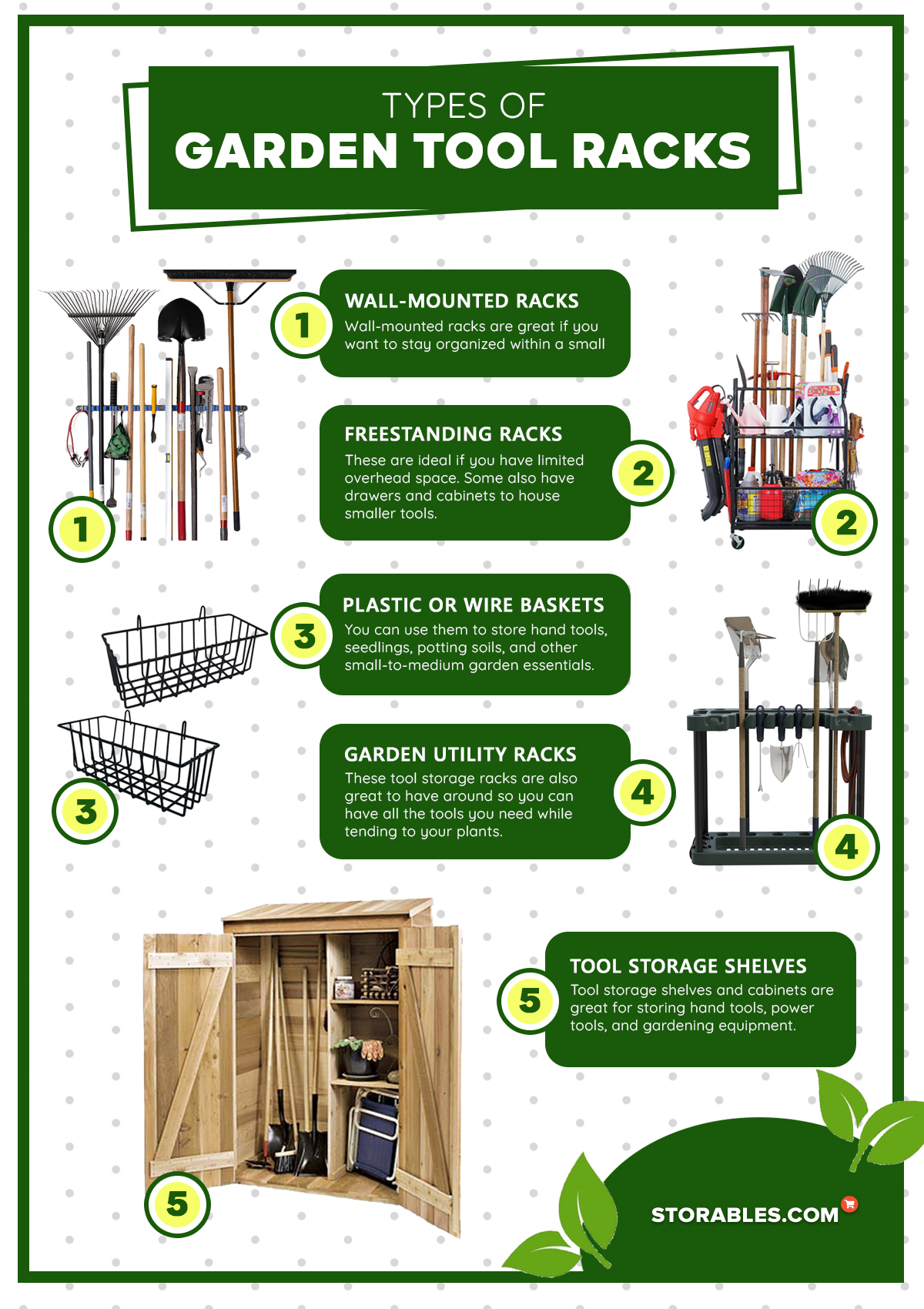 TYPES OF
GARDEN TOOL RACKS

1

1

WALL-MOUNTED RACKS
Wall-mounted racks are great if you want to stay organized within a small

FREESTANDING RACKS
These are ideal if you have limited overhead space. Some also have drawers and cabinets to house smaller tools.

2

2

3

PLASTIC OR WIRE BASKETS
You can use them to store hand tools, seedlings, potting soils, and other small-to-medium garden essentials.

3

GARDEN UTILITY RACKS
These tool storage racks are also great to have around so you can have all the tools you need while tending to your plants.

4

4

5

TOOL STORAGE SHELVES
Tool storage shelves and cabinets are great for storing hand tools, power tools, and gardening equipment.

5

STORABLES.COM